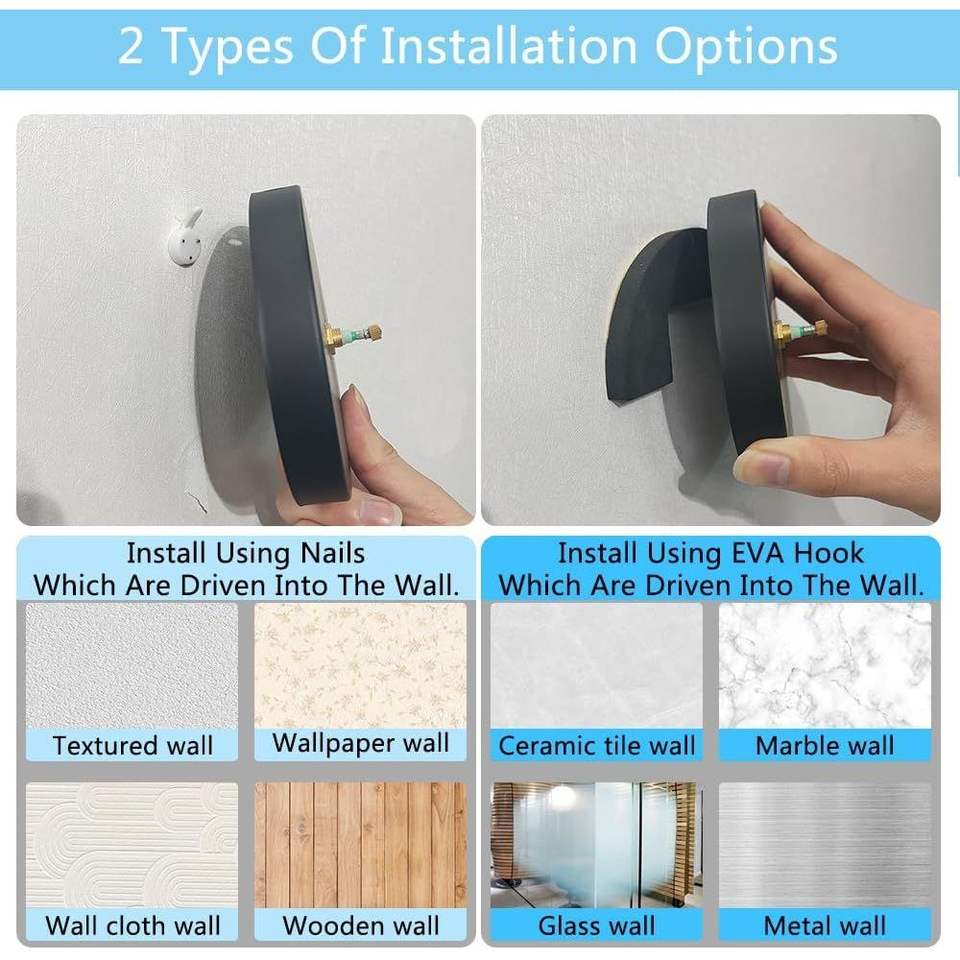 2 Types Of Installation Options

Install Using Nails
Which Are Driven Into The Wall.

Textured wall

Wallpaper wall

Wall cloth wall

Wooden wall

Install Using EVA Hook
Which Are Driven Into The Wall.

Ceramic tile wall

Marble wall

Glass wall

Metal wall