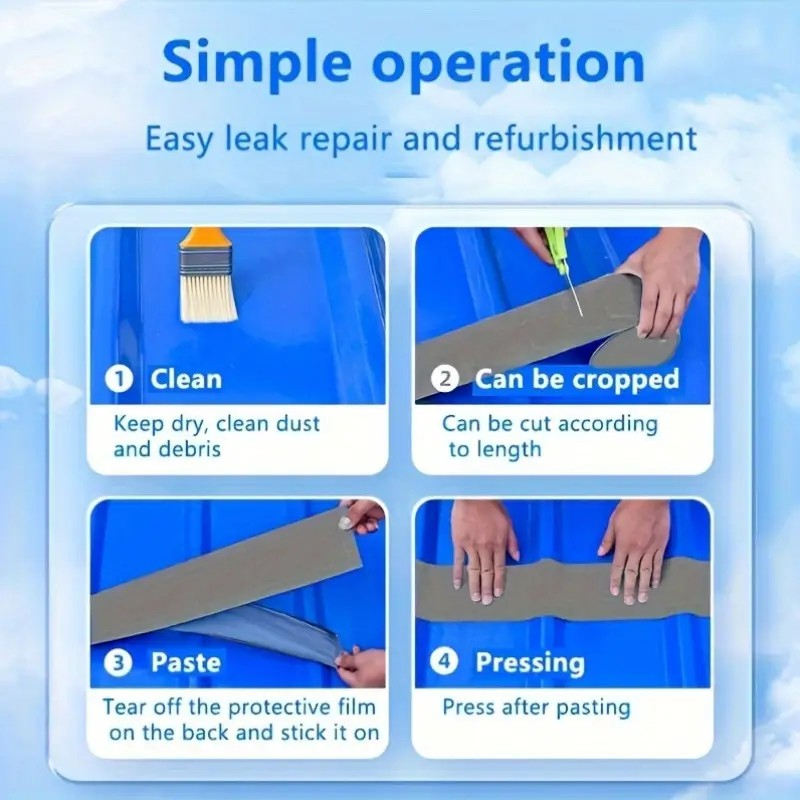 Simple operation

Easy leak repair and refurbishment

1 Clean

Keep dry, clean dust and debris

2 Can be cropped

Can be cut according to length

3 Paste

Tear off the protective film on the back and stick it on

4 Pressing

Press after pasting