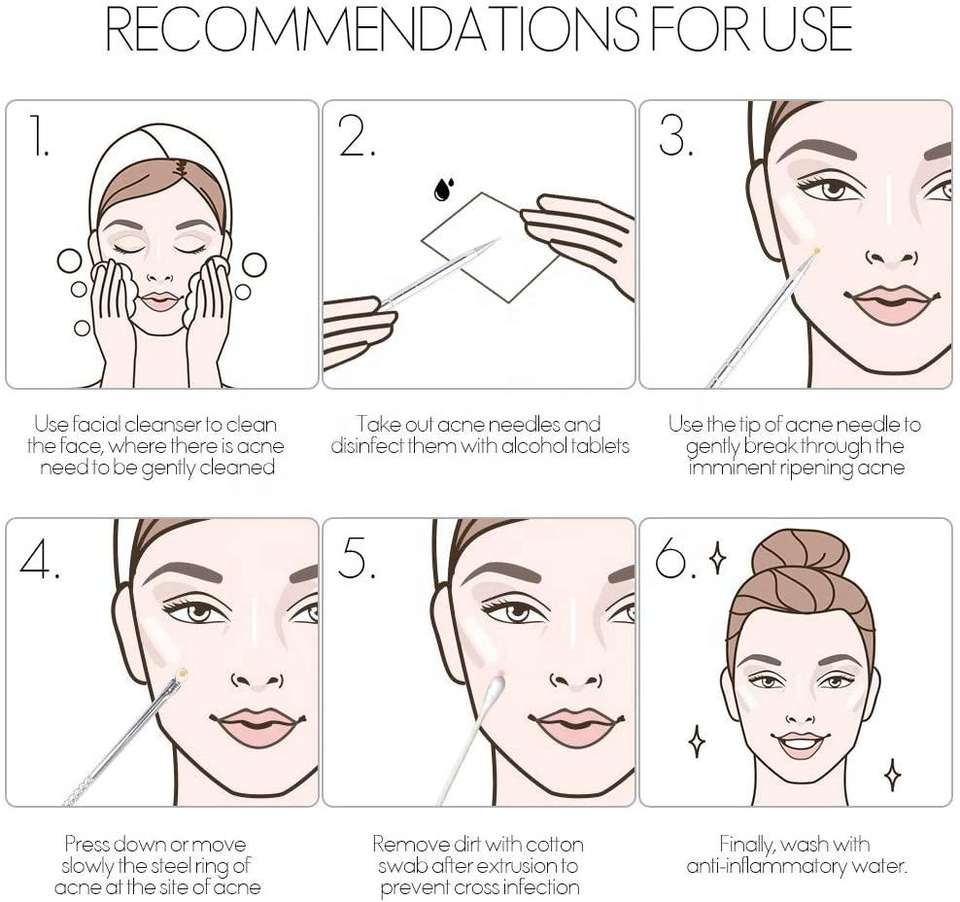 RECOMMENDATIONS FOR USE

1.

Use facial cleanser to clean the face, where there is acne need to be gently cleaned

2.

Take out acne needles and disinfect them with alcohol tablets

3.

Use the tip of acne needle to gently break through the imminent ripening acne

4.

Press down or move slowly the steel ring of acne at the site of acne

5.

Remove dirt with cotton swab after extrusion to prevent cross infection

6.

Finally, wash with anti-inflammatory water.