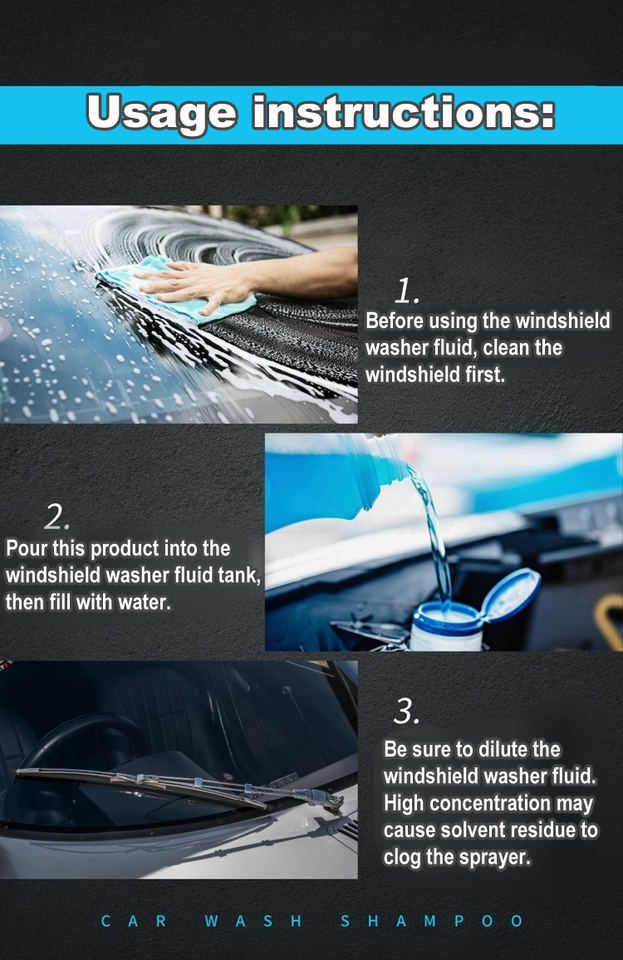 Usage instructions:

1.
Before using the windshield washer fluid, clean the windshield first.

2.
Pour this product into the windshield washer fluid tank, then fill with water.

3.
Be sure to dilute the windshield washer fluid. High concentration may cause solvent residue to clog the sprayer.

CAR WASH SHAMPOO