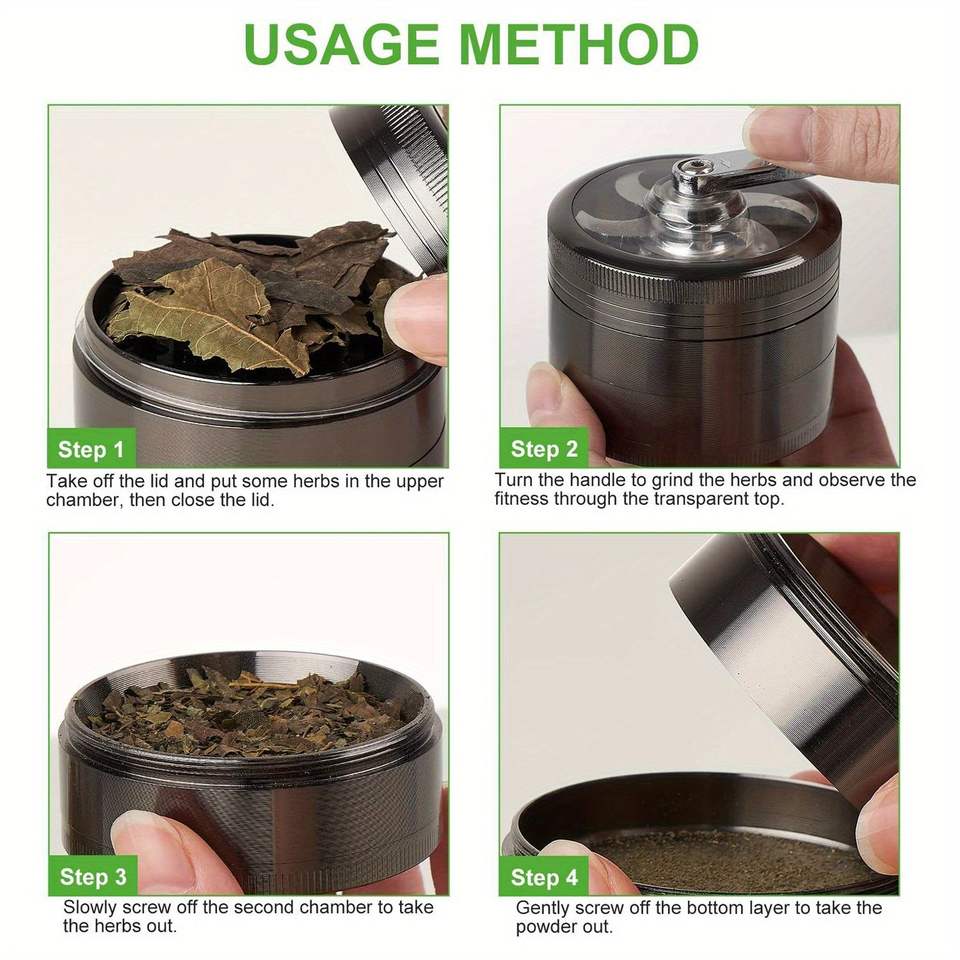 USAGE METHOD

Step 1

Take off the lid and put some herbs in the upper chamber, then close the lid.

Step 2

Turn the handle to grind the herbs and observe the fitness through the transparent top.

Step 3

Slowly screw off the second chamber to take the herbs out.

Step 4

Gently screw off the bottom layer to take the powder out.