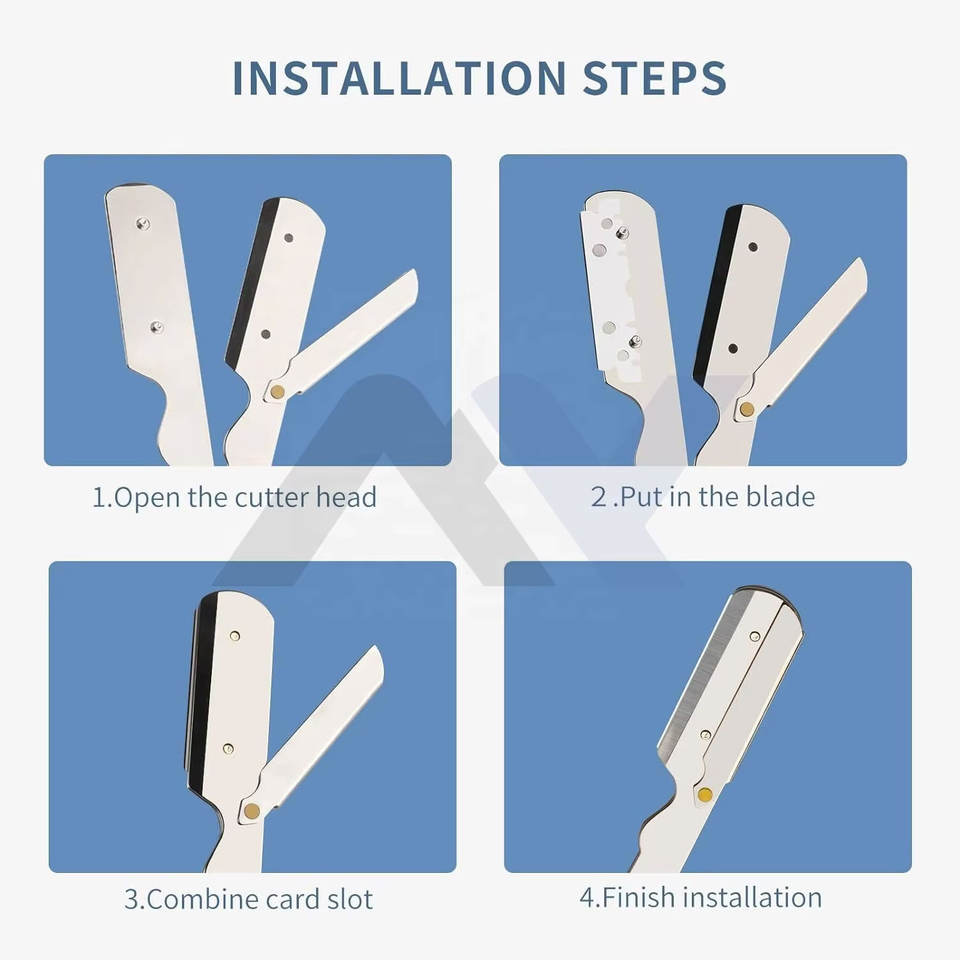 INSTALLATION STEPS

1.Open the cutter head

2 .Put in the blade

3.Combine card slot

4.Finish installation