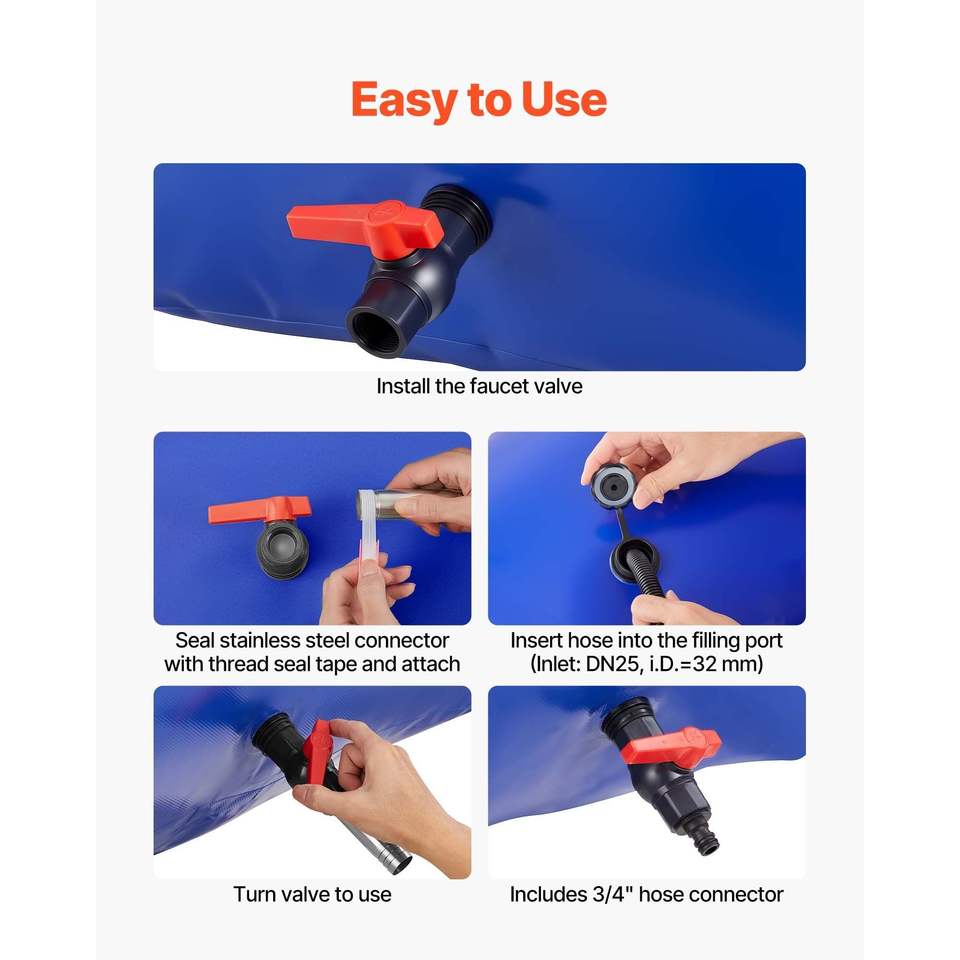 Easy to Use

Install the faucet valve

Seal stainless steel connector with thread seal tape and attach

Insert hose into the filling port (Inlet: DN25, i.D.=32 mm)

Turn valve to use

Includes 3/4" hose connector