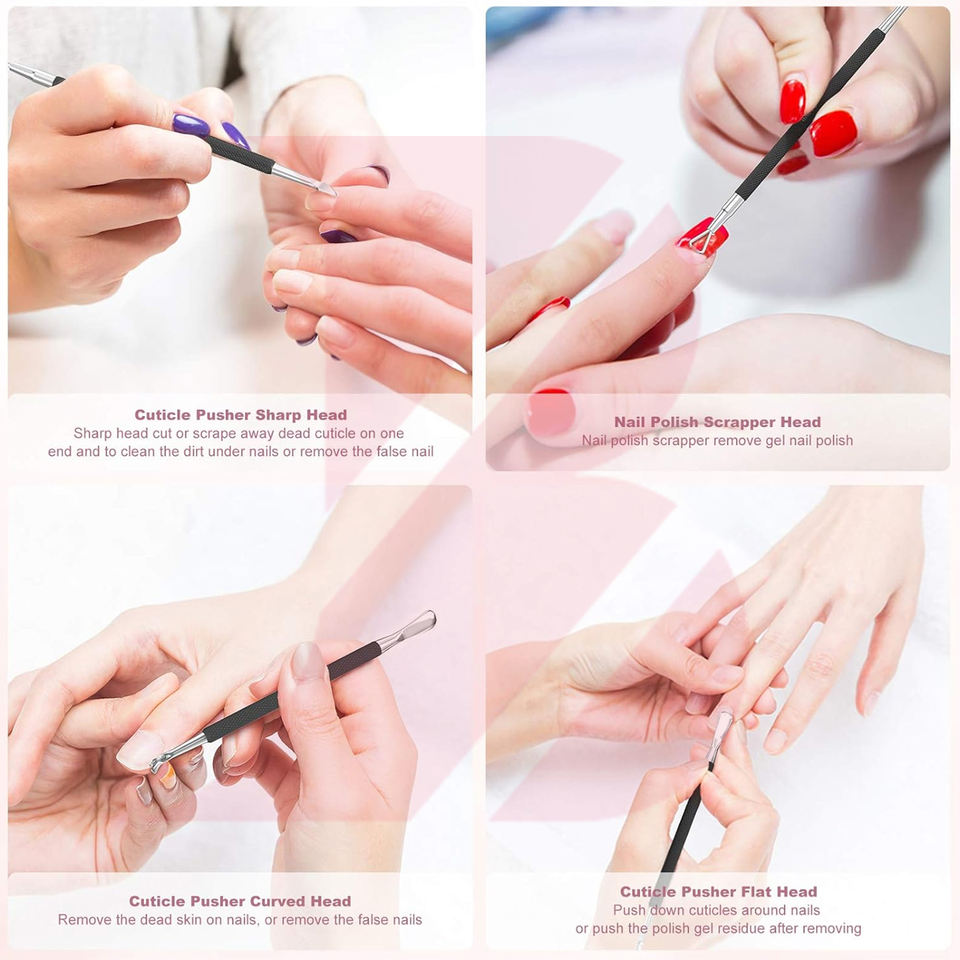 Cuticle Pusher Sharp Head
Sharp head cut or scrape away dead cuticle on one end and to clean the dirt under nails or remove the false nail

Nail Polish Scrapper Head
Nail polish scrapper remove gel nail polish

Cuticle Pusher Curved Head
Remove the dead skin on nails, or remove the false nails

Cuticle Pusher Flat Head
Push down cuticles around nails or push the polish gel residue after removing