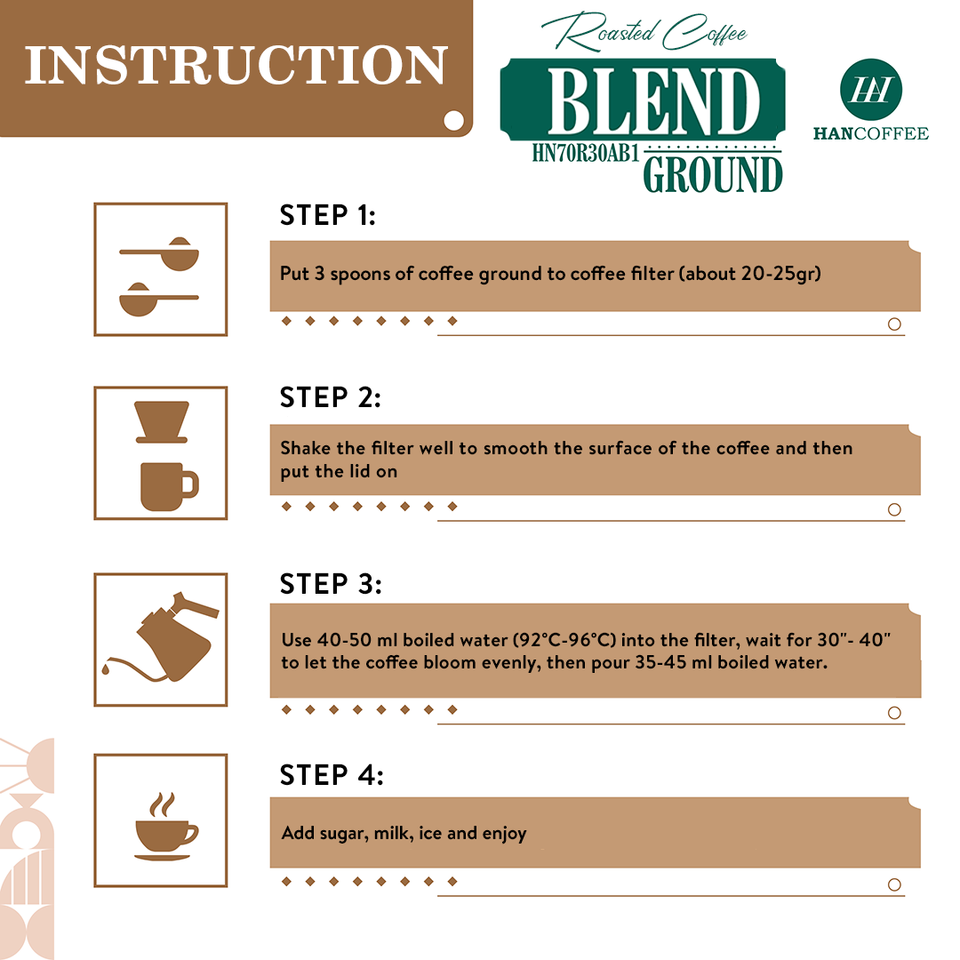 INSTRUCTION

Roasted Coffee
BLEND
HN70R30AB1
GROUND

HH
HANCOFFEE

STEP 1:
Put 3 spoons of coffee ground to coffee filter (about 20-25gr)

STEP 2:
Shake the filter well to smooth the surface of the coffee and then put the lid on

STEP 3:
Use 40-50 ml boiled water (92°C-96°C) into the filter, wait for 30"- 40" to let the coffee bloom evenly, then pour 35-45 ml boiled water.

STEP 4:
Add sugar, milk, ice and enjoy