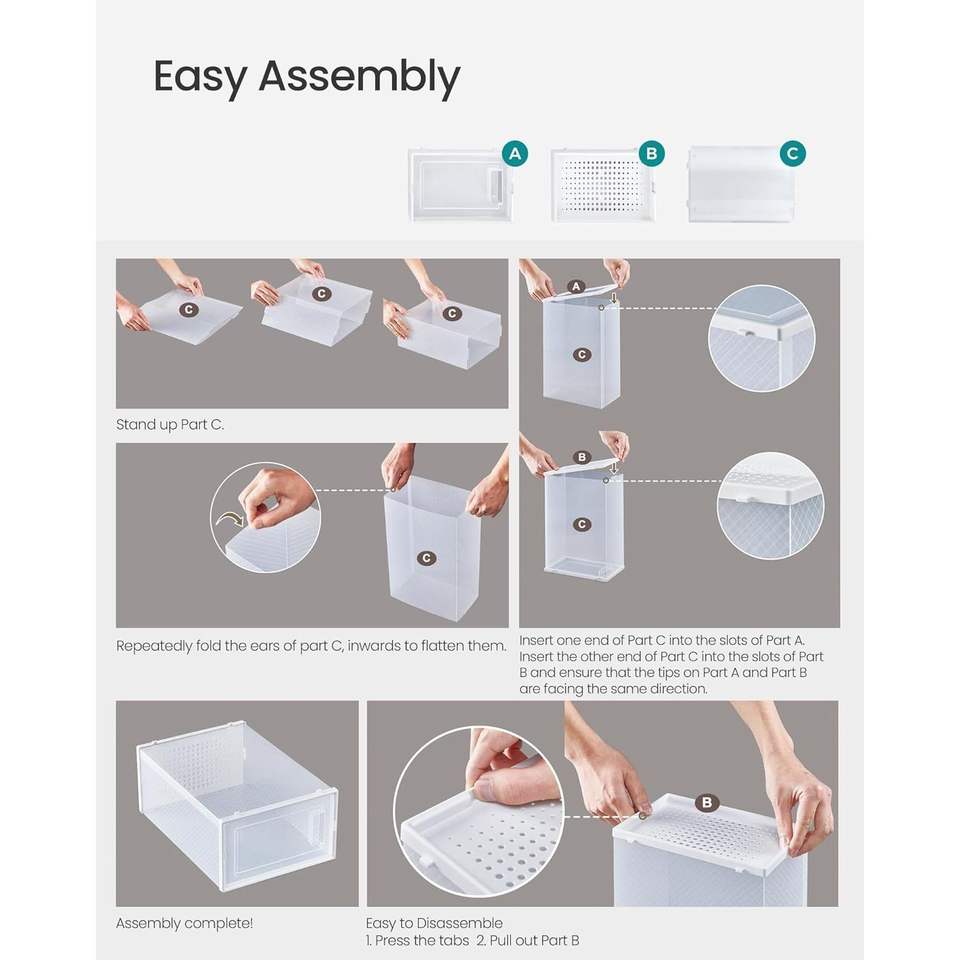 Easy Assembly

A B C

C C C

Stand up Part C.

C

Repeatedly fold the ears of part C, inwards to flatten them.

A

C

B

C

Insert one end of Part C into the slots of Part A. Insert the other end of Part C into the slots of Part B and ensure that the tips on Part A and Part B are facing the same direction.

Assembly complete!

B

Easy to Disassemble
1. Press the tabs 2. Pull out Part B