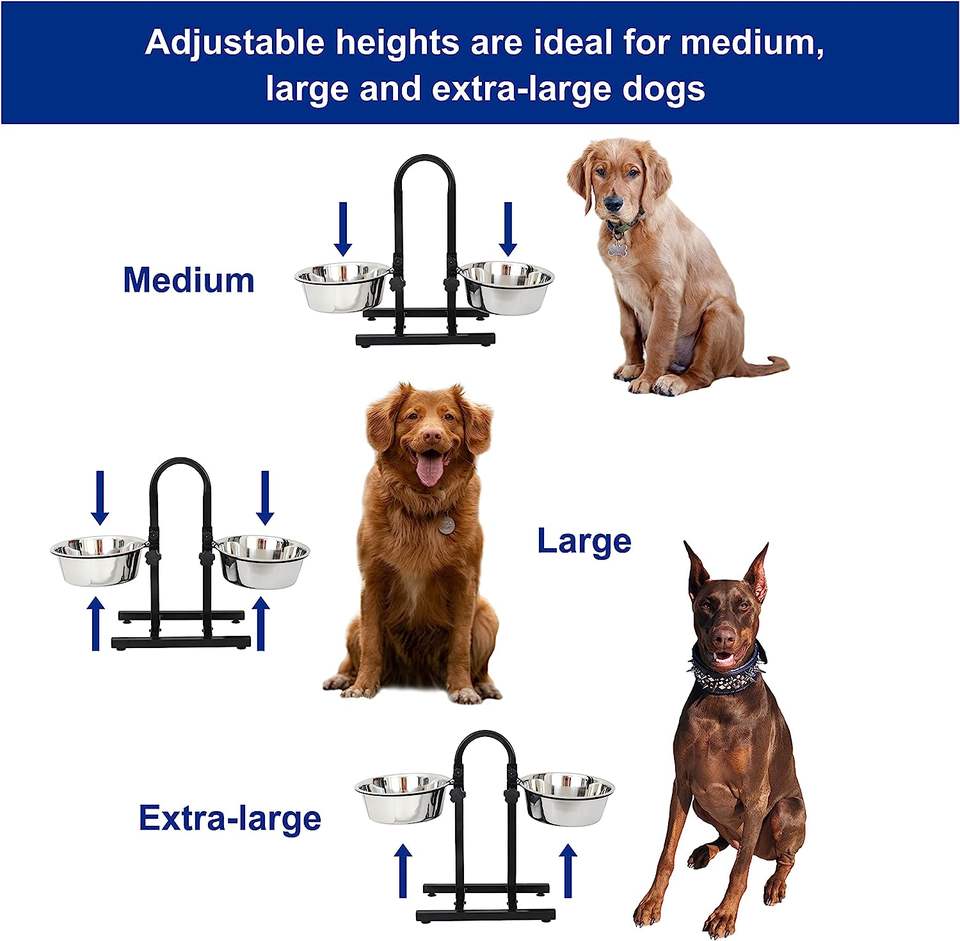 Adjustable heights are ideal for medium, large and extra-large dogs

Medium

Large

Extra-large