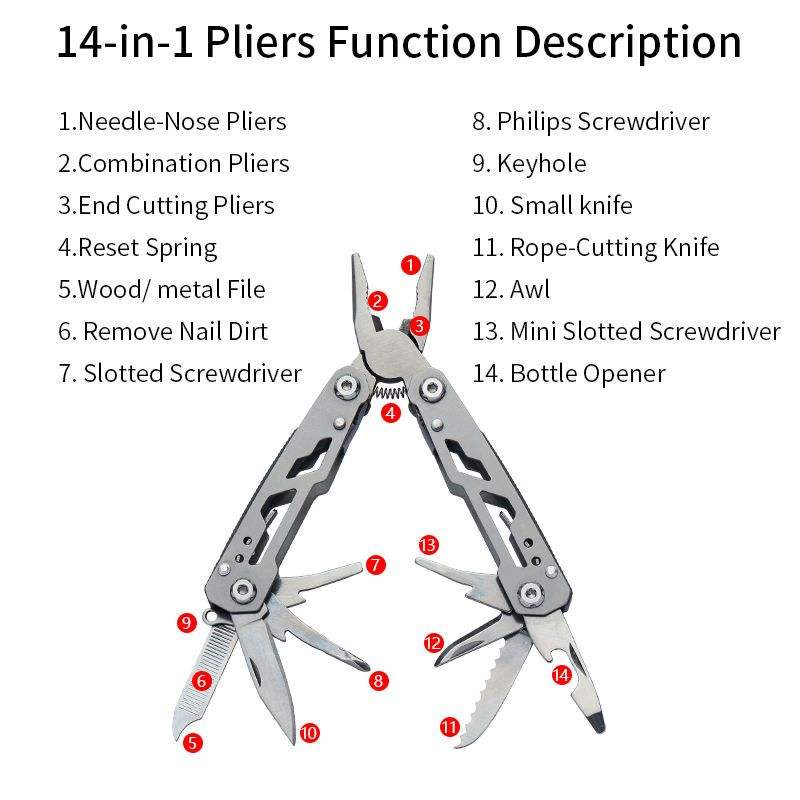 14-in-1 Pliers Function Description

1.Needle-Nose Pliers
2.Combination Pliers
3.End Cutting Pliers
4.Reset Spring
5.Wood/ metal File
6. Remove Nail Dirt
7. Slotted Screwdriver

8. Philips Screwdriver
9. Keyhole
10. Small knife
11. Rope-Cutting Knife
12. Awl
13. Mini Slotted Screwdriver
14. Bottle Opener

1
2
3
4
13
7
9
12
6
8
14
5
10
11