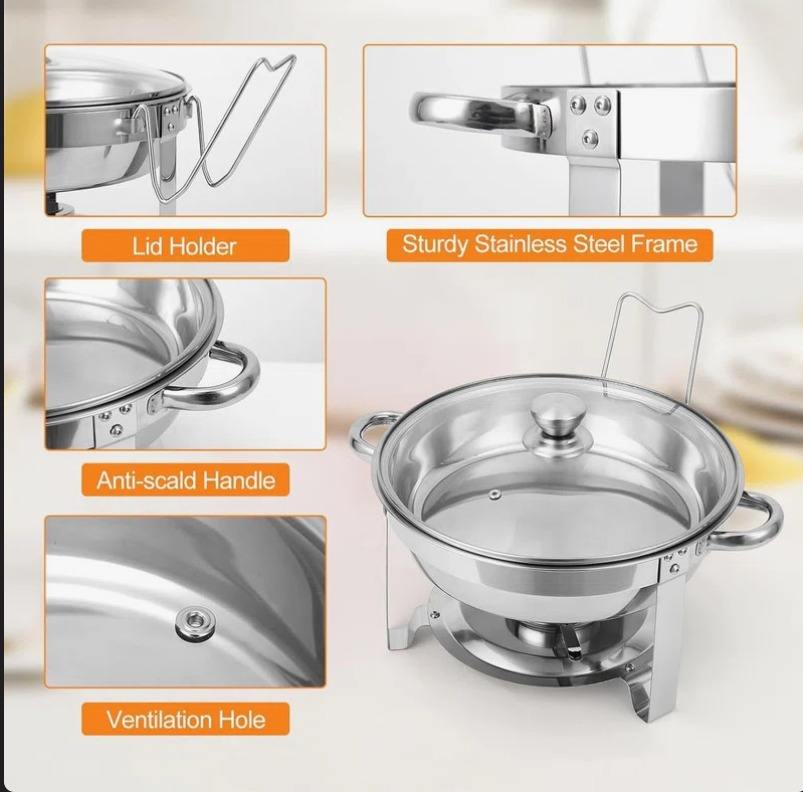 Lid Holder

Sturdy Stainless Steel Frame

Anti-scald Handle

Ventilation Hole