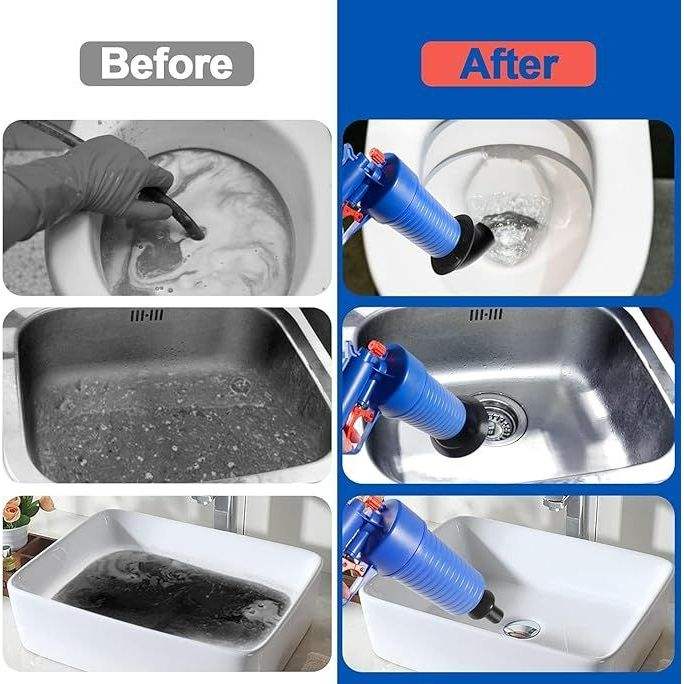 Before

After