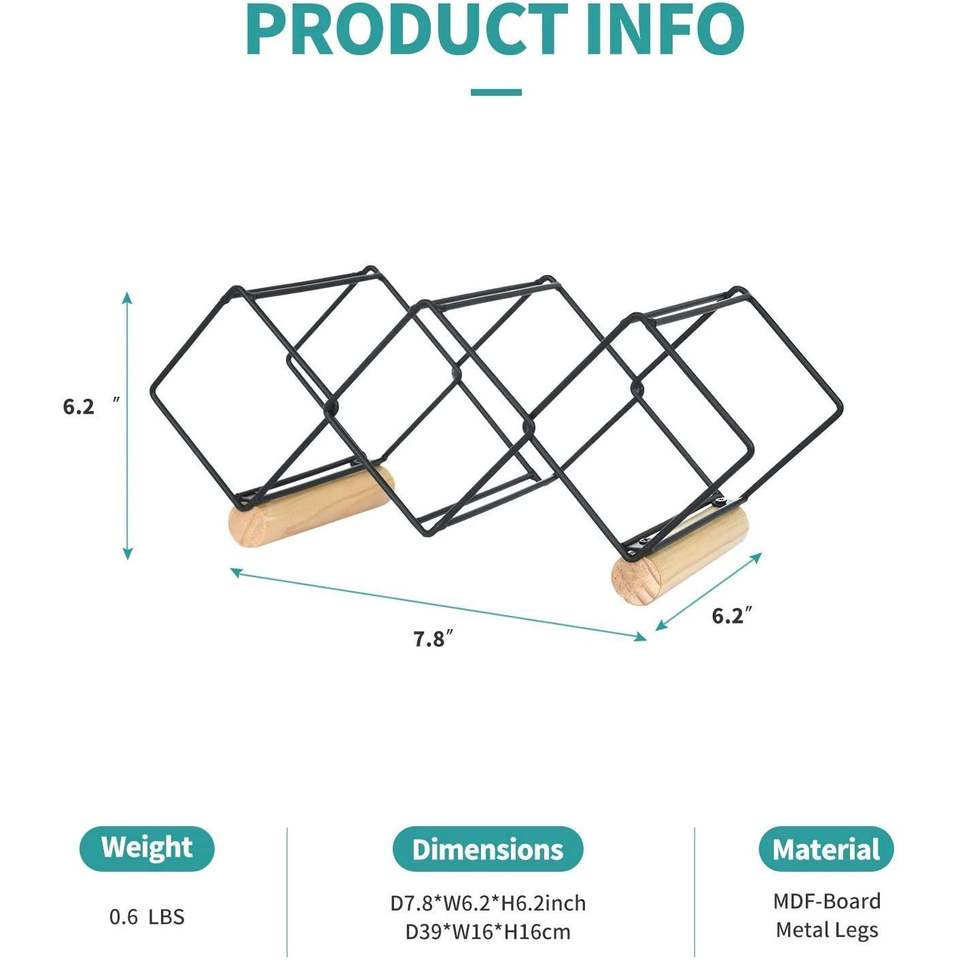 PRODUCT INFO

6.2 ″

7.8″

6.2″

Weight

0.6 LBS

Dimensions

D7.8*W6.2*H6.2inch
D39*W16*H16cm

Material

MDF-Board
Metal Legs