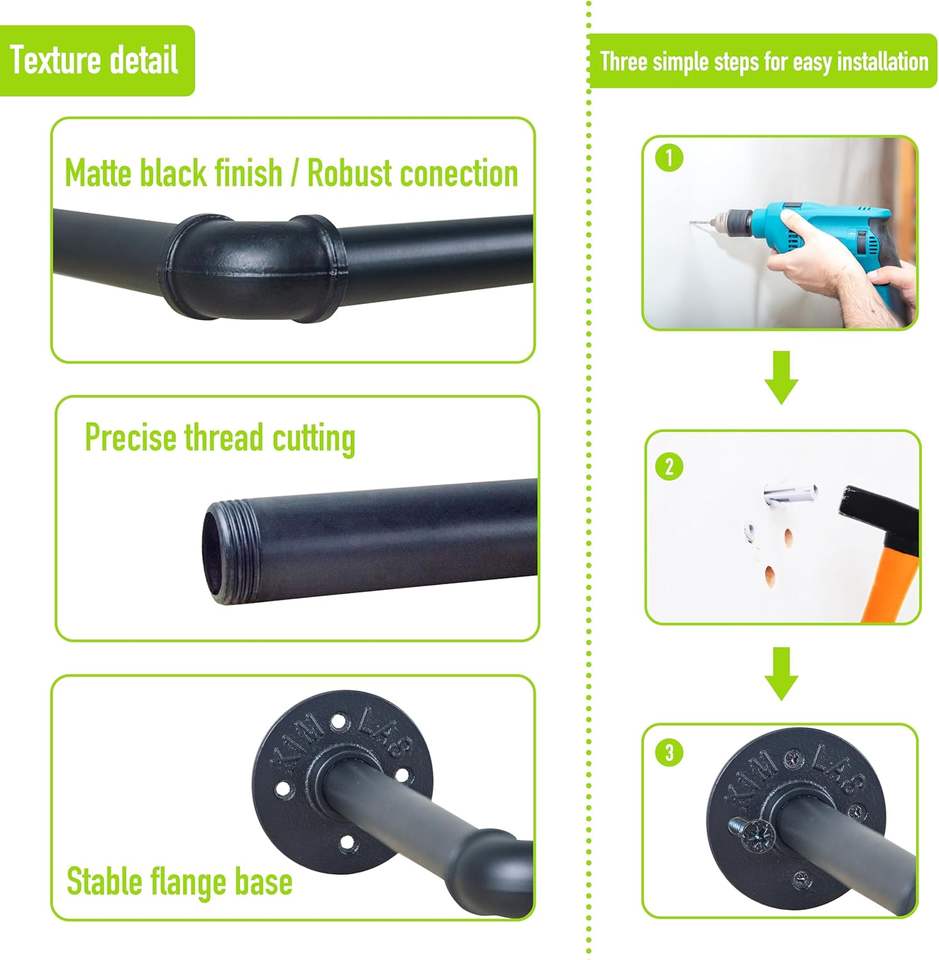 Texture detail

Matte black finish / Robust conection

Precise thread cutting

KIM LAB

Stable flange base

Three simple steps for easy installation

1

2

3

KIM LAB