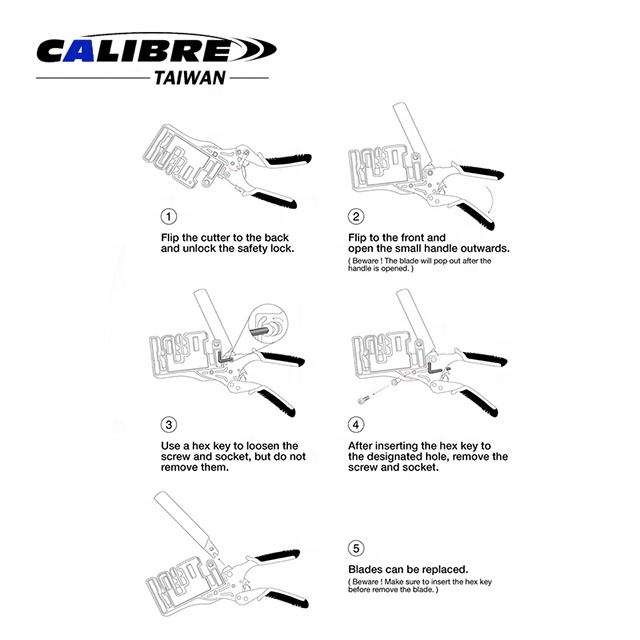 CALIBRE
TAIWAN

①
Flip the cutter to the back and unlock the safety lock.

②
Flip to the front and open the small handle outwards.
( Beware ! The blade will pop out after the handle is opened. )

③
Use a hex key to loosen the screw and socket, but do not remove them.

④
After inserting the hex key to the designated hole, remove the screw and socket.

⑤
Blades can be replaced.
( Beware ! Make sure to insert the hex key before remove the blade. )