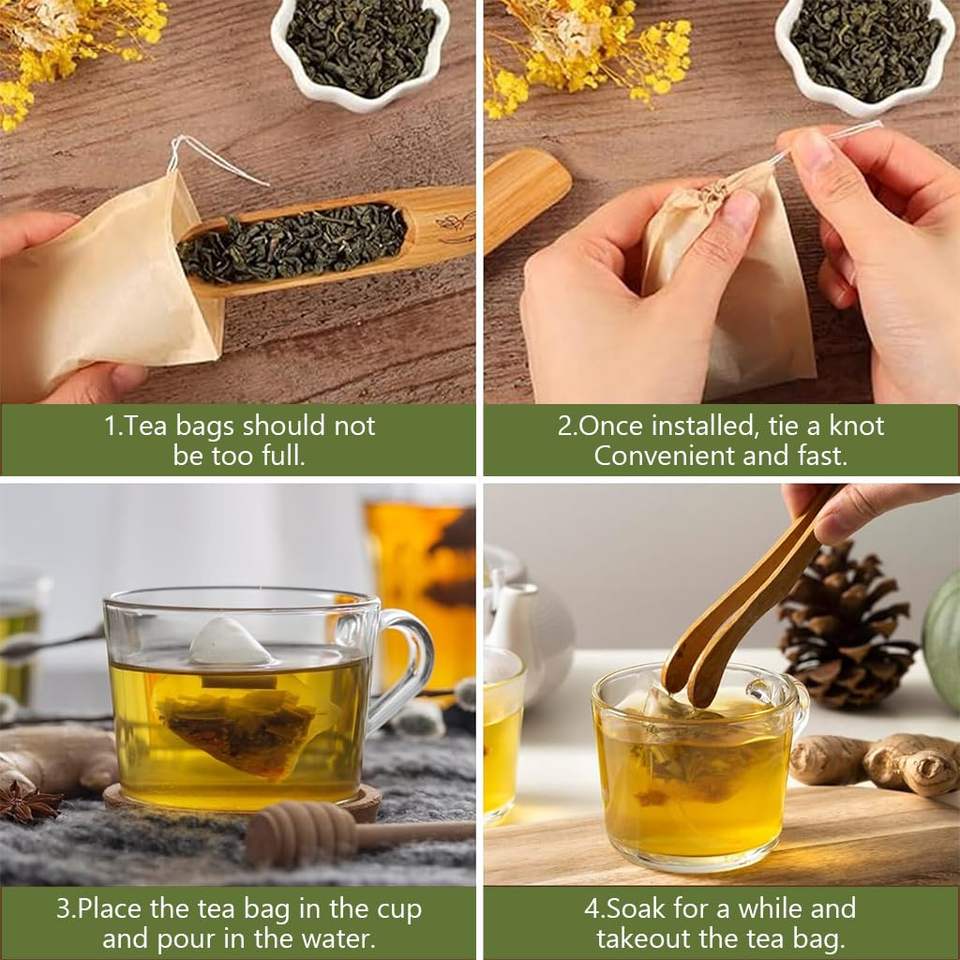 1.Tea bags should not be too full.

2.Once installed, tie a knot Convenient and fast.

3.Place the tea bag in the cup and pour in the water.

4.Soak for a while and takeout the tea bag.