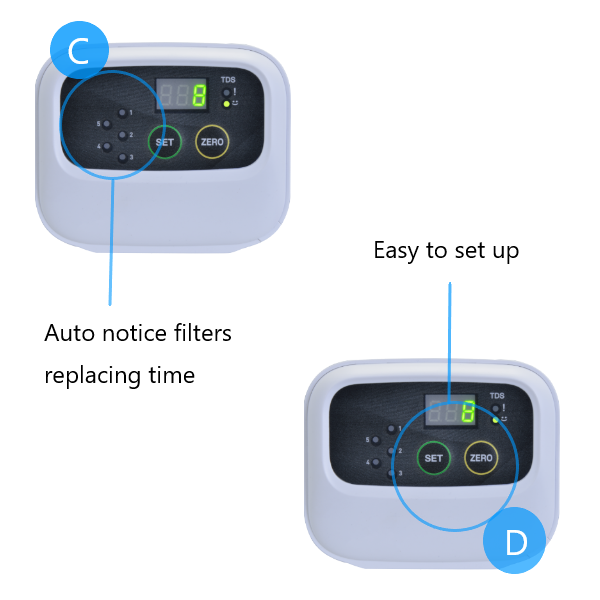 C

TDS

8

1
5
2
4
3

SET
ZERO

Auto notice filters replacing time

Easy to set up

TDS

8

1
5
2
4
3

SET
ZERO

D