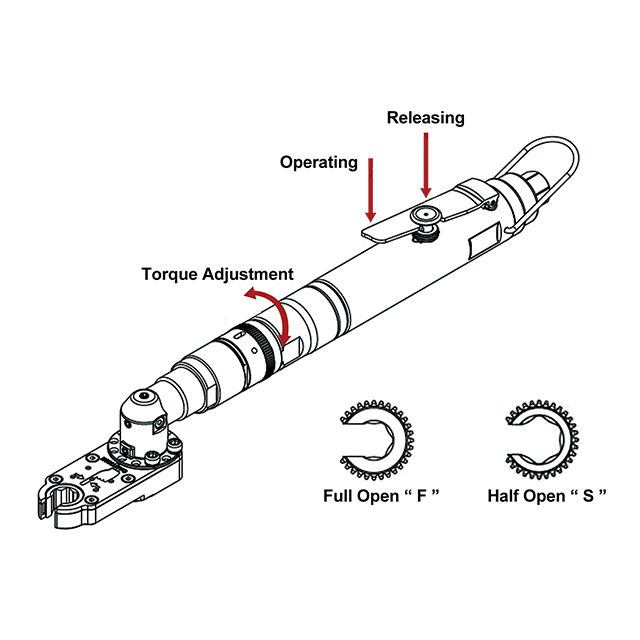 Releasing

Operating

Torque Adjustment

Full Open “ F ”

Half Open “ S ”