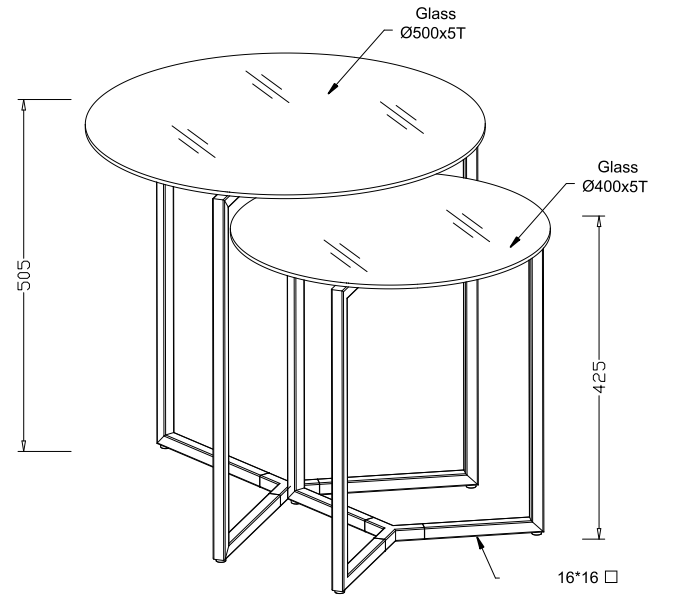 Glass
Ø500x5T

Glass
Ø400x5T

505

425

16*16 □