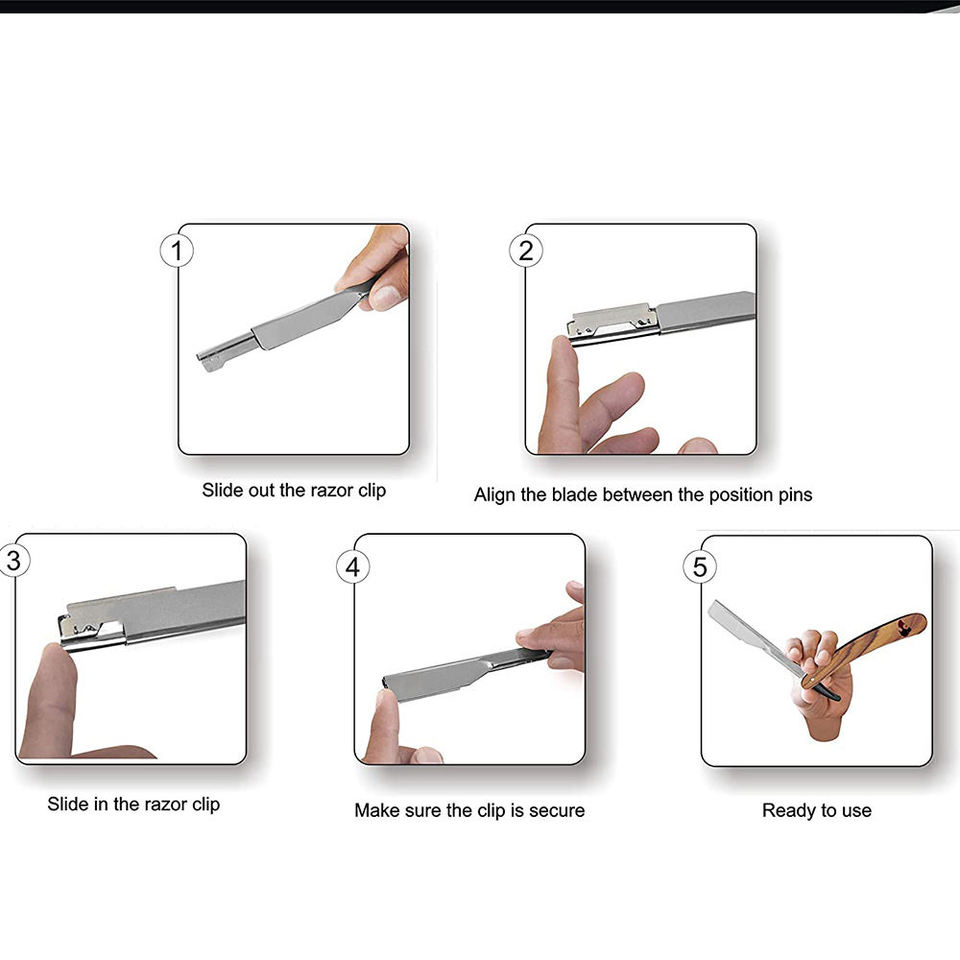 1
Slide out the razor clip

2
Align the blade between the position pins

3
Slide in the razor clip

4
Make sure the clip is secure

5
Ready to use