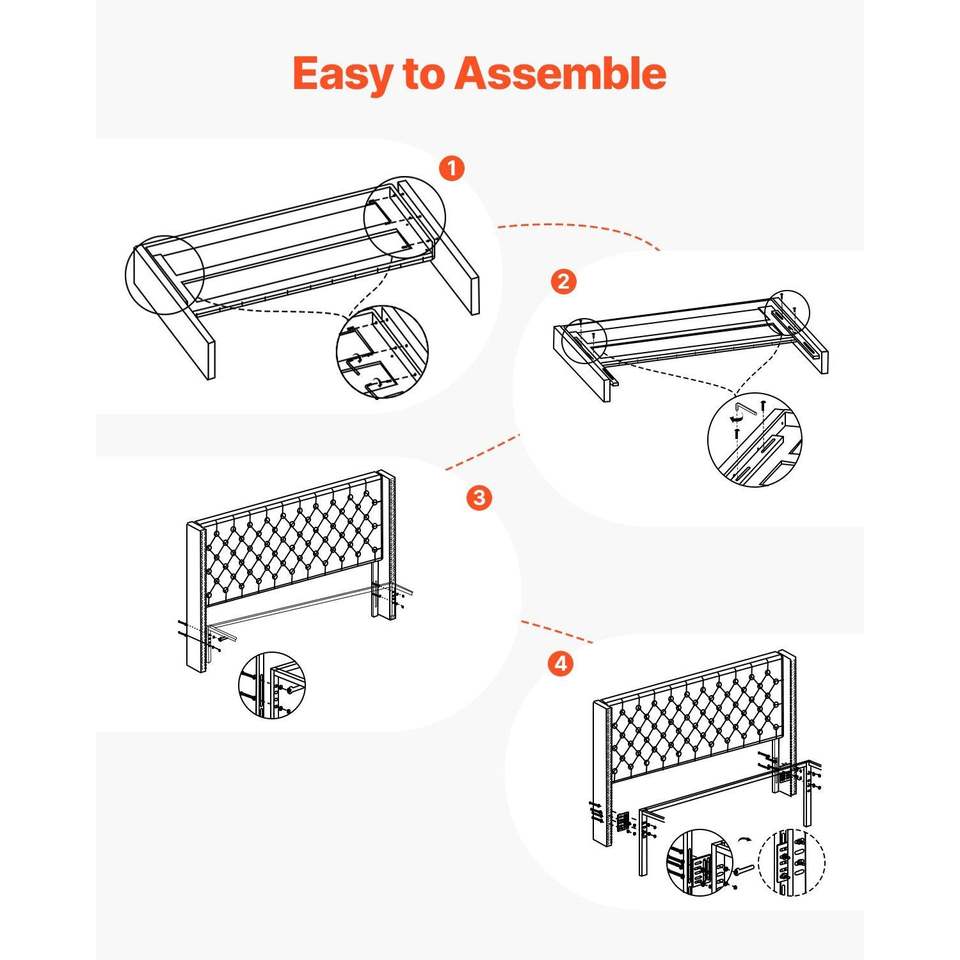 Easy to Assemble

1

2

3

4