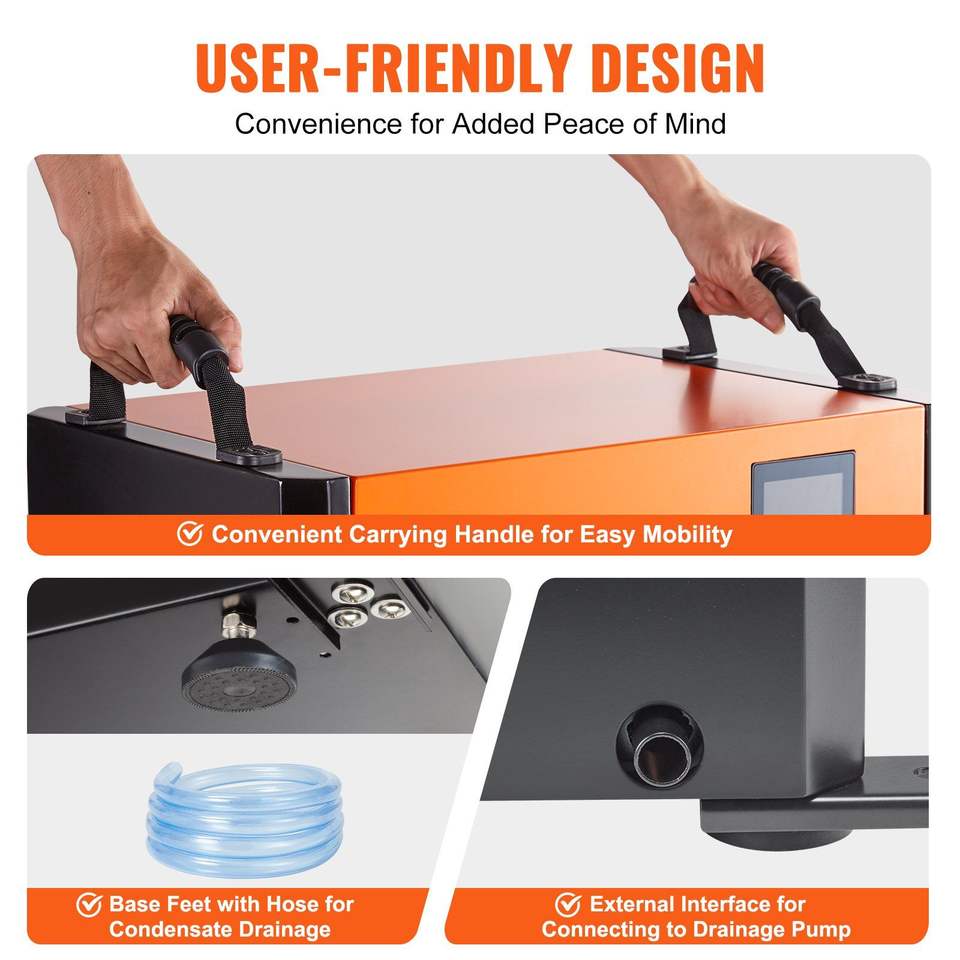 USER-FRIENDLY DESIGN

Convenience for Added Peace of Mind

Convenient Carrying Handle for Easy Mobility

Base Feet with Hose for Condensate Drainage

External Interface for Connecting to Drainage Pump