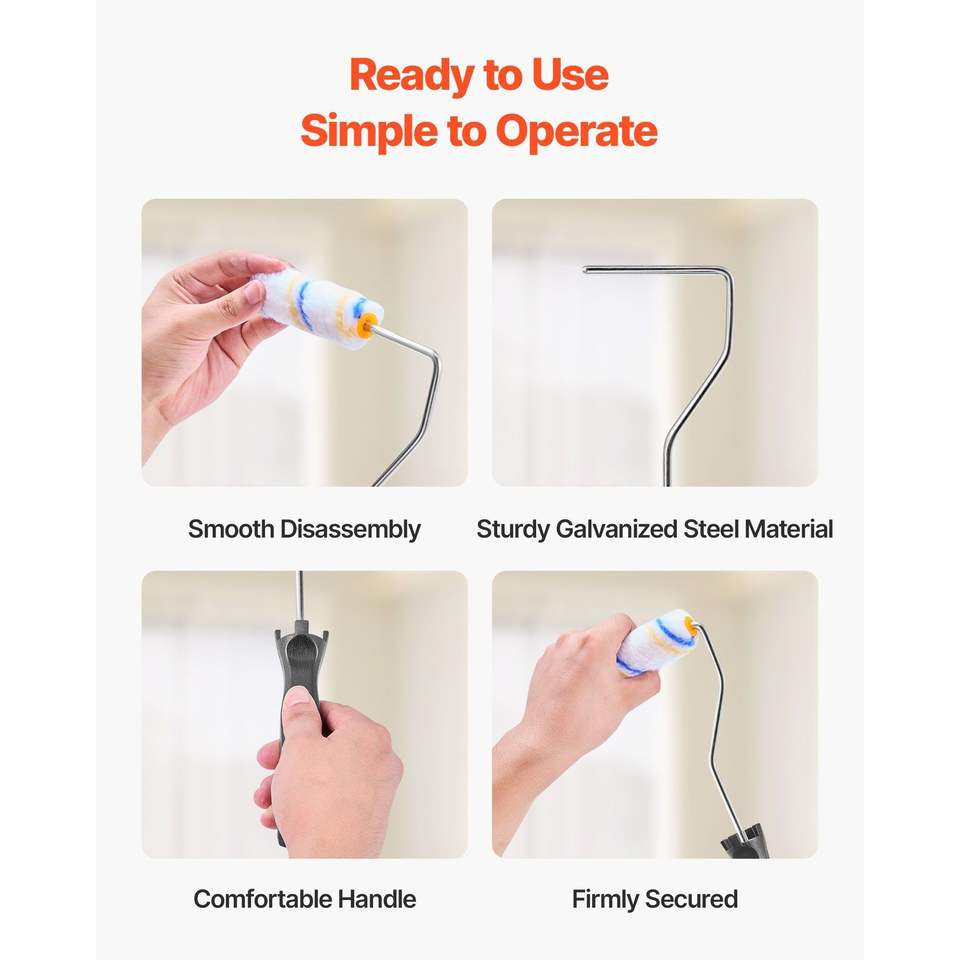 Ready to Use
Simple to Operate

Smooth Disassembly

Sturdy Galvanized Steel Material

Comfortable Handle

Firmly Secured