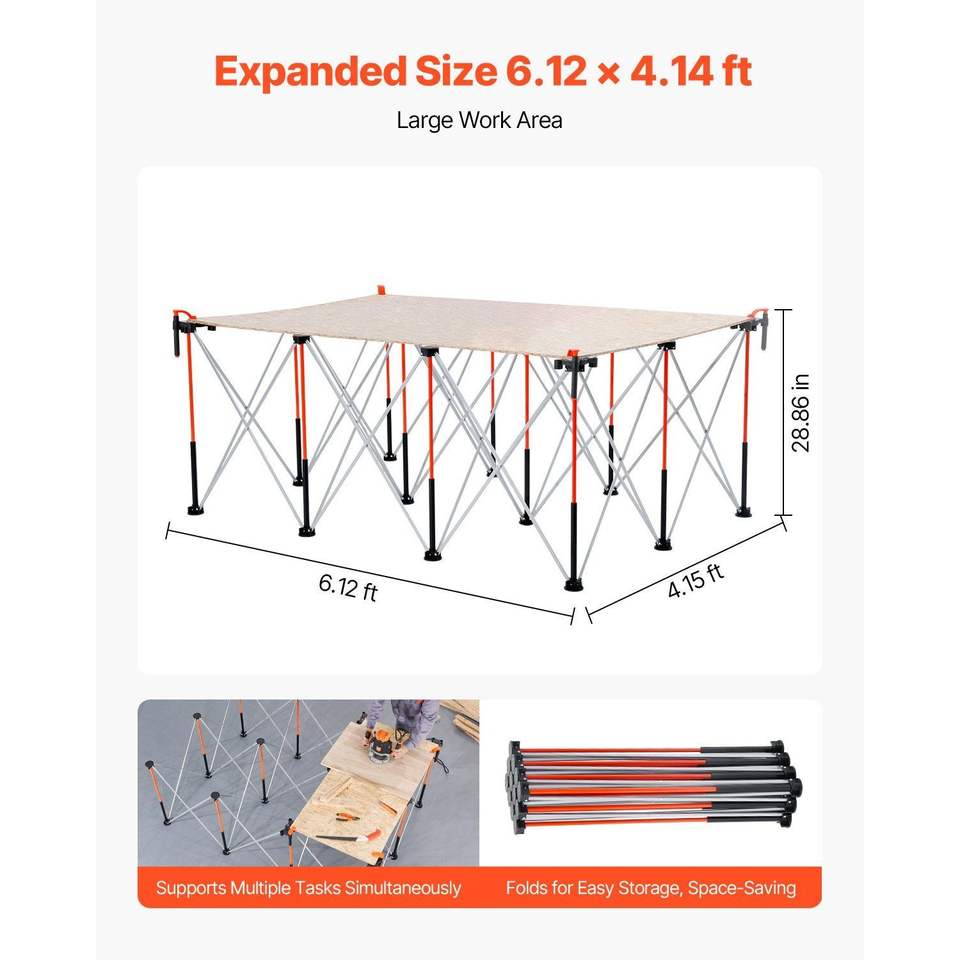 Expanded Size 6.12 × 4.14 ft

Large Work Area

28.86 in

6.12 ft

4.15 ft

Supports Multiple Tasks Simultaneously

Folds for Easy Storage, Space-Saving