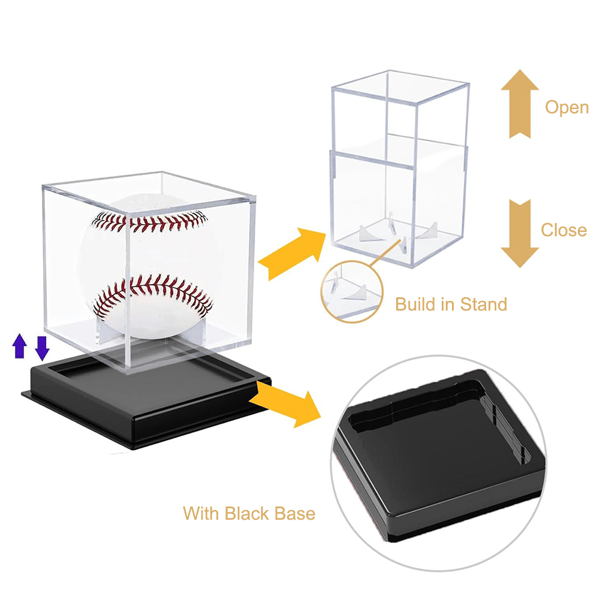 Open

Close

Build in Stand

With Black Base