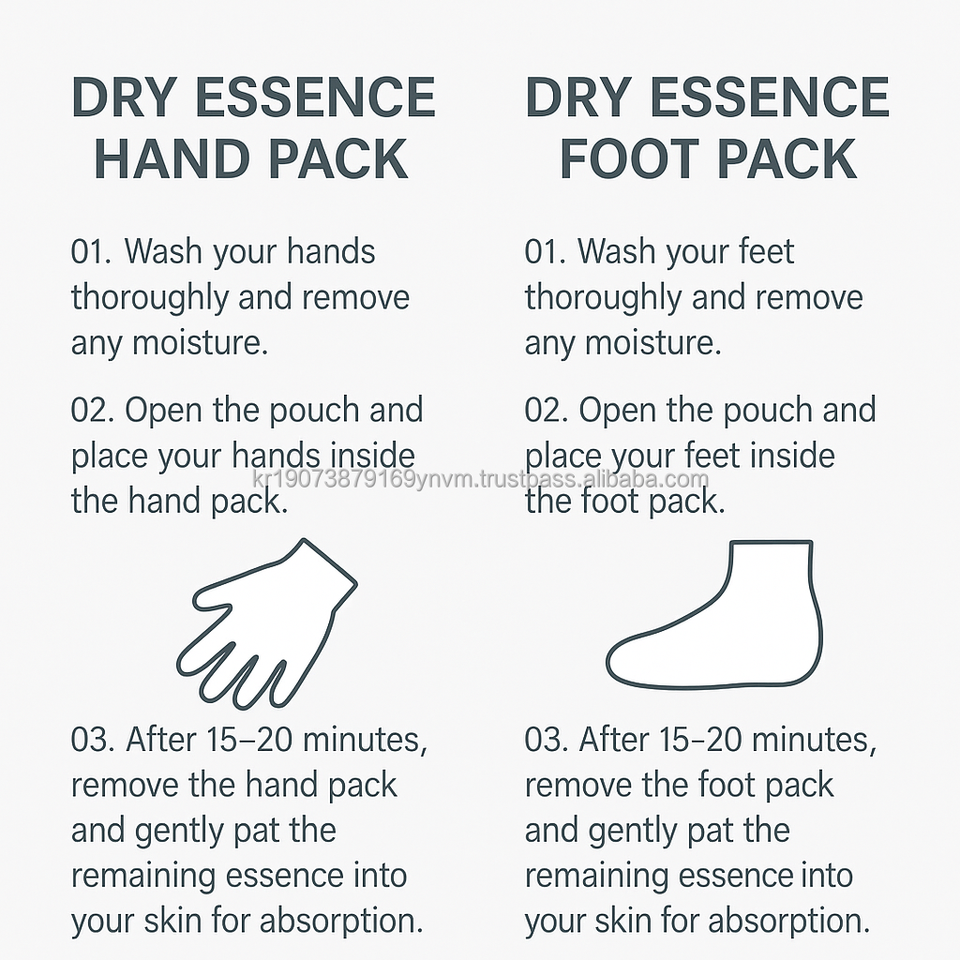 DRY ESSENCE HAND PACK

01. Wash your hands thoroughly and remove any moisture.

02. Open the pouch and place your hands inside the hand pack.

03. After 15–20 minutes, remove the hand pack and gently pat the remaining essence into your skin for absorption.

DRY ESSENCE FOOT PACK

01. Wash your feet thoroughly and remove any moisture.

02. Open the pouch and place your feet inside the foot pack.

03. After 15–20 minutes, remove the foot pack and gently pat the remaining essence into your skin for absorption.

kr19073879169ynvm.trustpass.alibaba.com