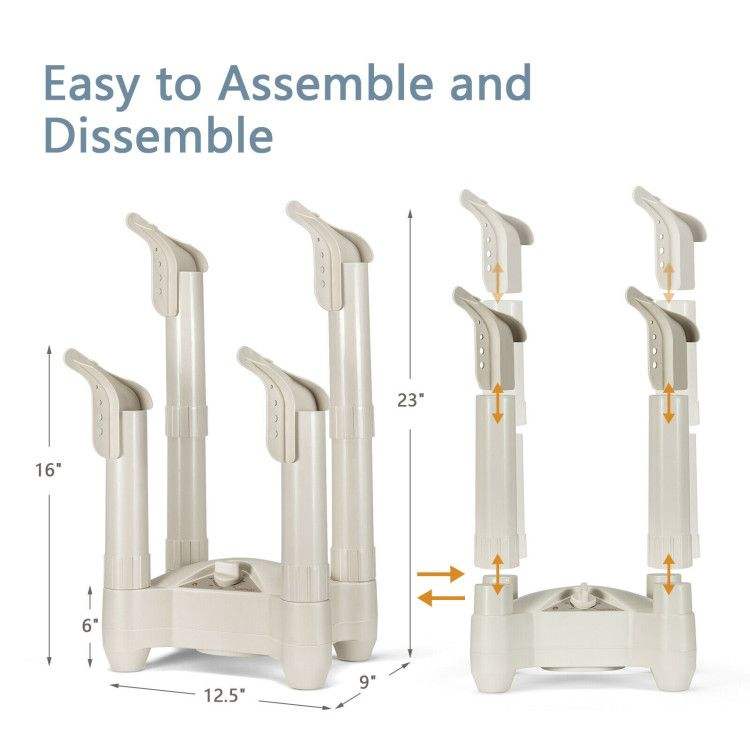 Easy to Assemble and Dissemble

16"

6"

12.5"

9"

23"