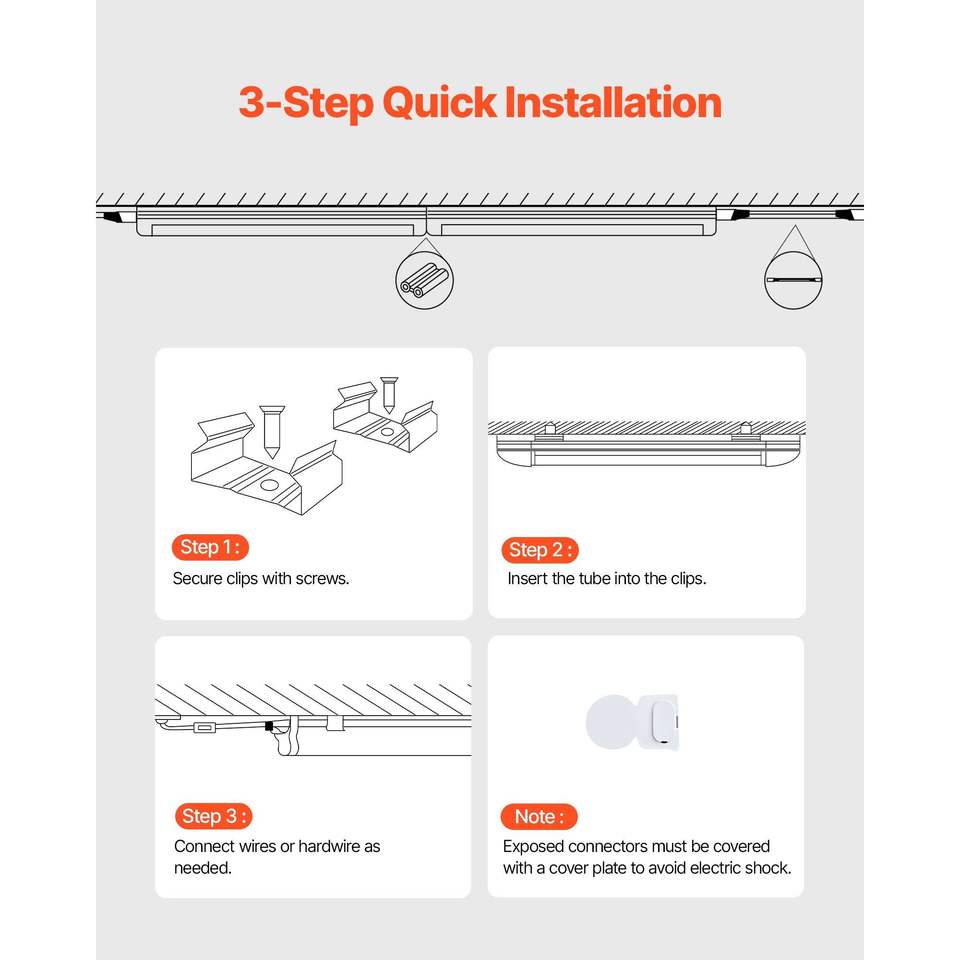 3-Step Quick Installation

Step 1 :
Secure clips with screws.

Step 2 :
Insert the tube into the clips.

Step 3 :
Connect wires or hardwire as needed.

Note :
Exposed connectors must be covered with a cover plate to avoid electric shock.