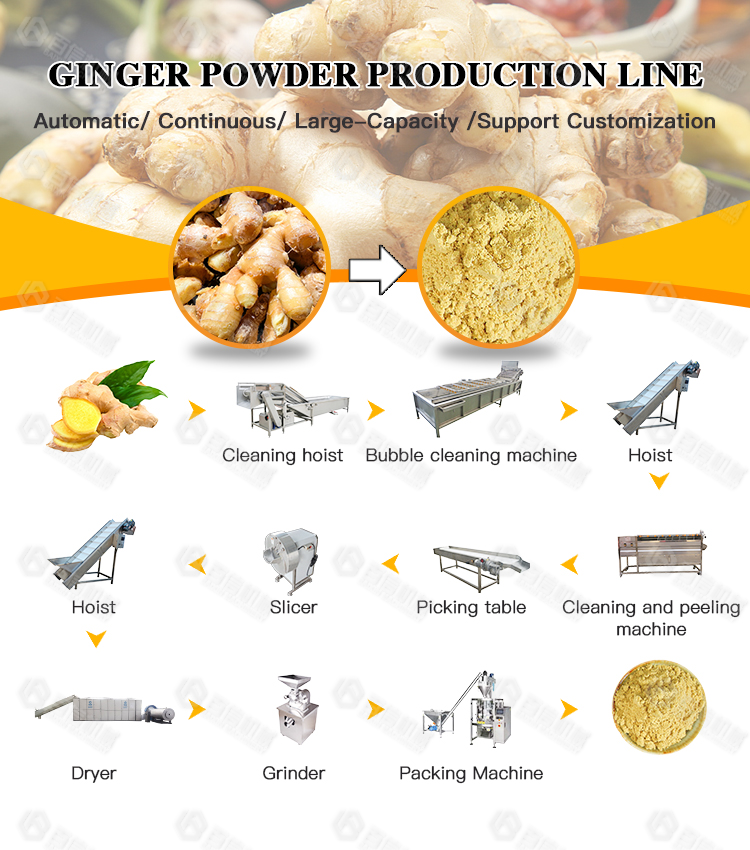 GINGER POWDER PRODUCTION LINE

Automatic/ Continuous/ Large-Capacity /Support Customization

Cleaning hoist

Bubble cleaning machine

Hoist

Cleaning and peeling machine

Picking table

Slicer

Hoist

Dryer

Grinder

Packing Machine