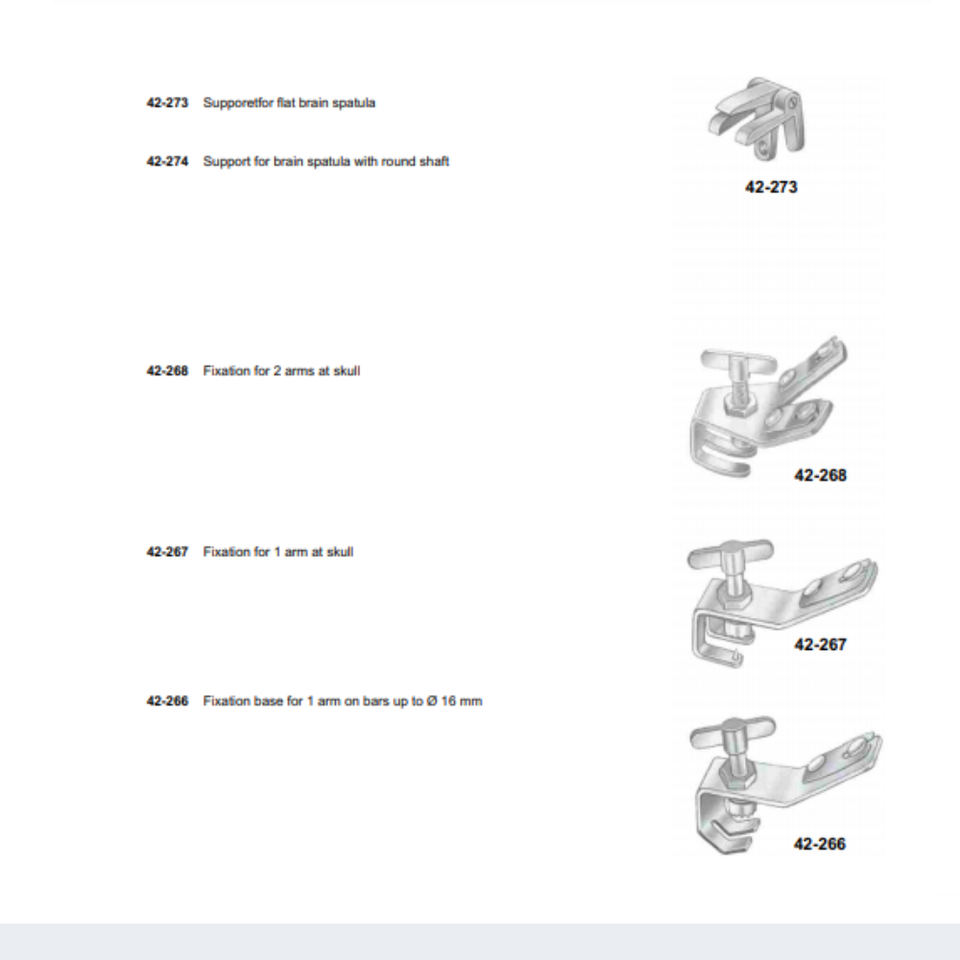 42-273 Supporetfor flat brain spatula

42-274 Support for brain spatula with round shaft

42-273

42-268 Fixation for 2 arms at skull

42-268

42-267 Fixation for 1 arm at skull

42-267

42-266 Fixation base for 1 arm on bars up to Ø 16 mm

42-266