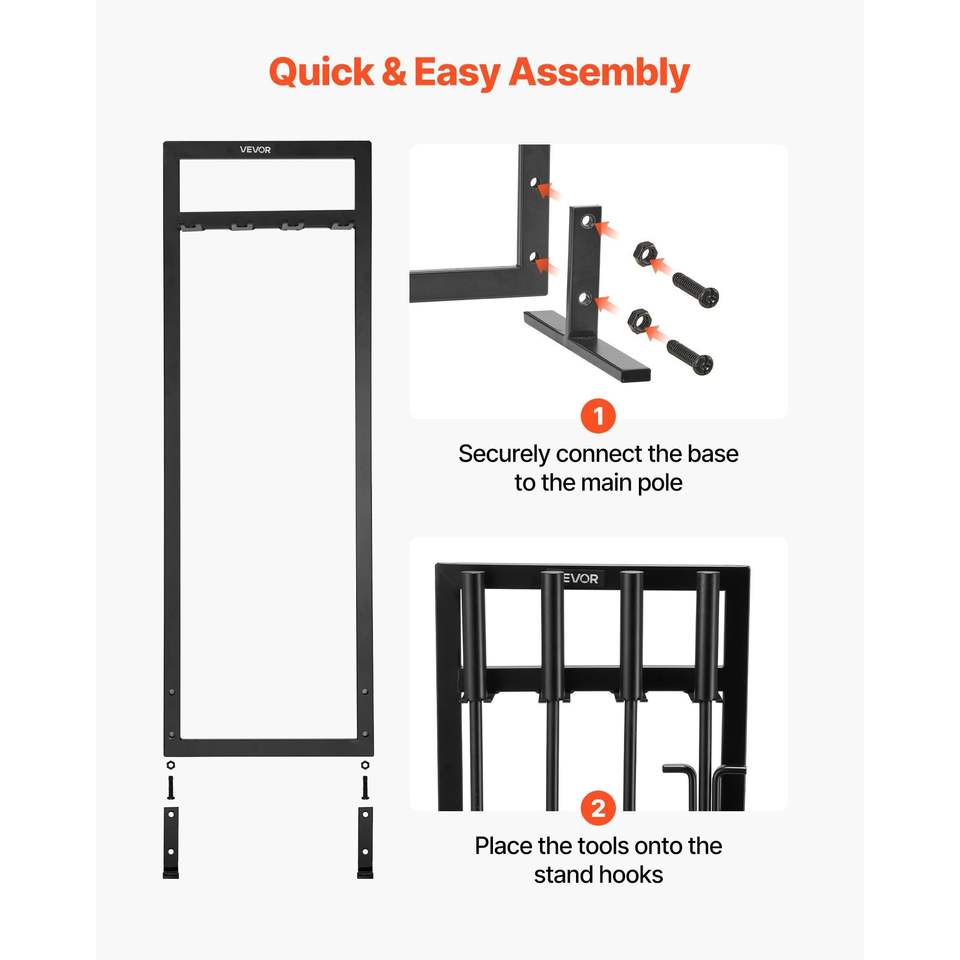 Quick & Easy Assembly

VEVOR

1

Securely connect the base to the main pole

VEVOR

2

Place the tools onto the stand hooks