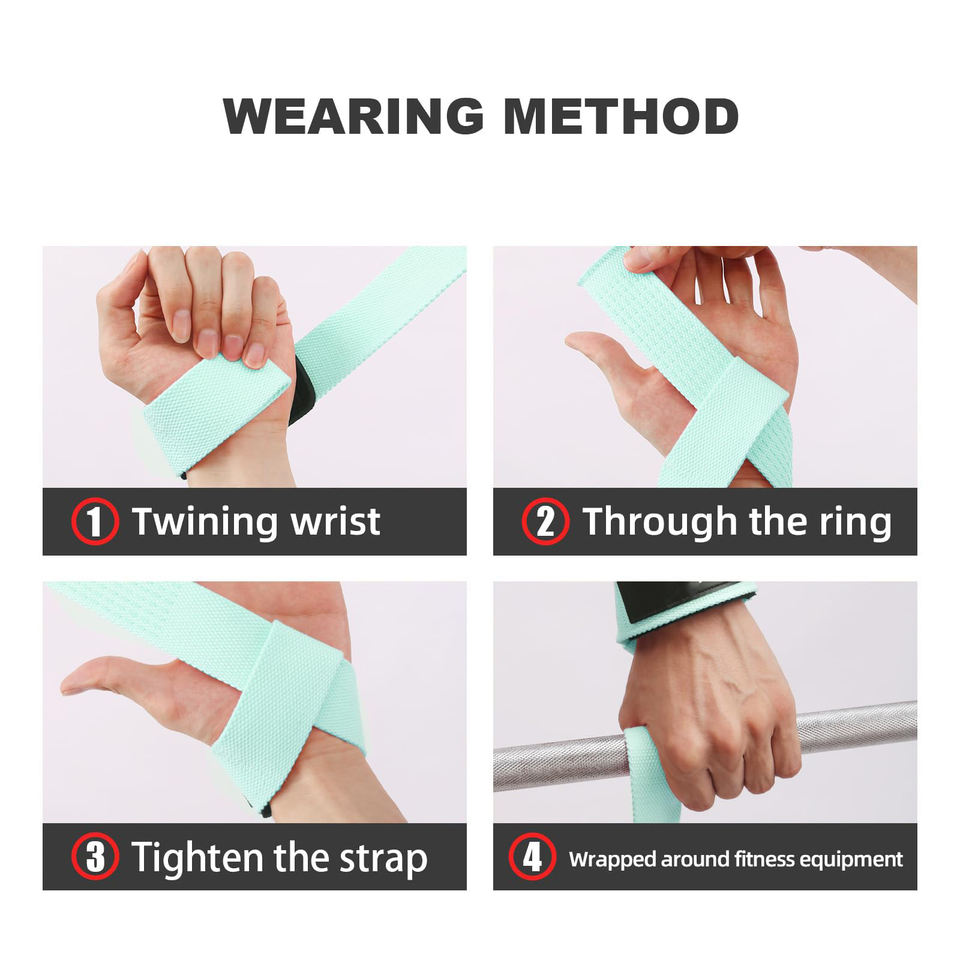 WEARING METHOD

1 Twining wrist

2 Through the ring

3 Tighten the strap

4 Wrapped around fitness equipment