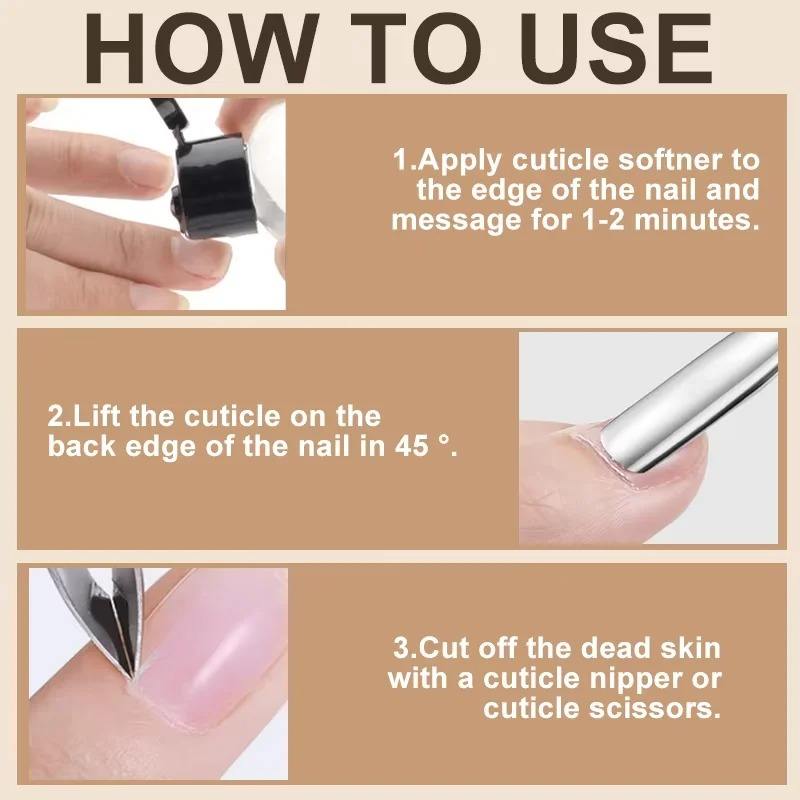 HOW TO USE

1.Apply cuticle softner to the edge of the nail and message for 1-2 minutes.

2.Lift the cuticle on the back edge of the nail in 45 °.

3.Cut off the dead skin with a cuticle nipper or cuticle scissors.