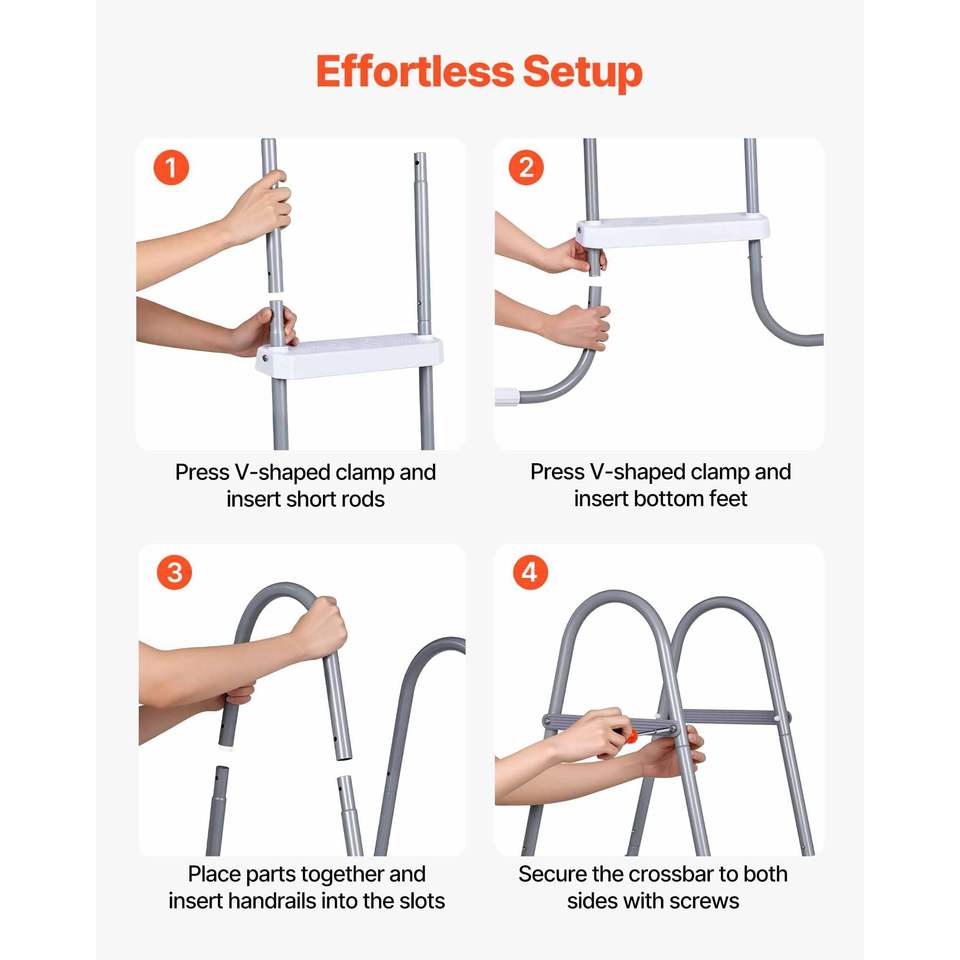 Effortless Setup

1

Press V-shaped clamp and insert short rods

2

Press V-shaped clamp and insert bottom feet

3

Place parts together and insert handrails into the slots

4

Secure the crossbar to both sides with screws