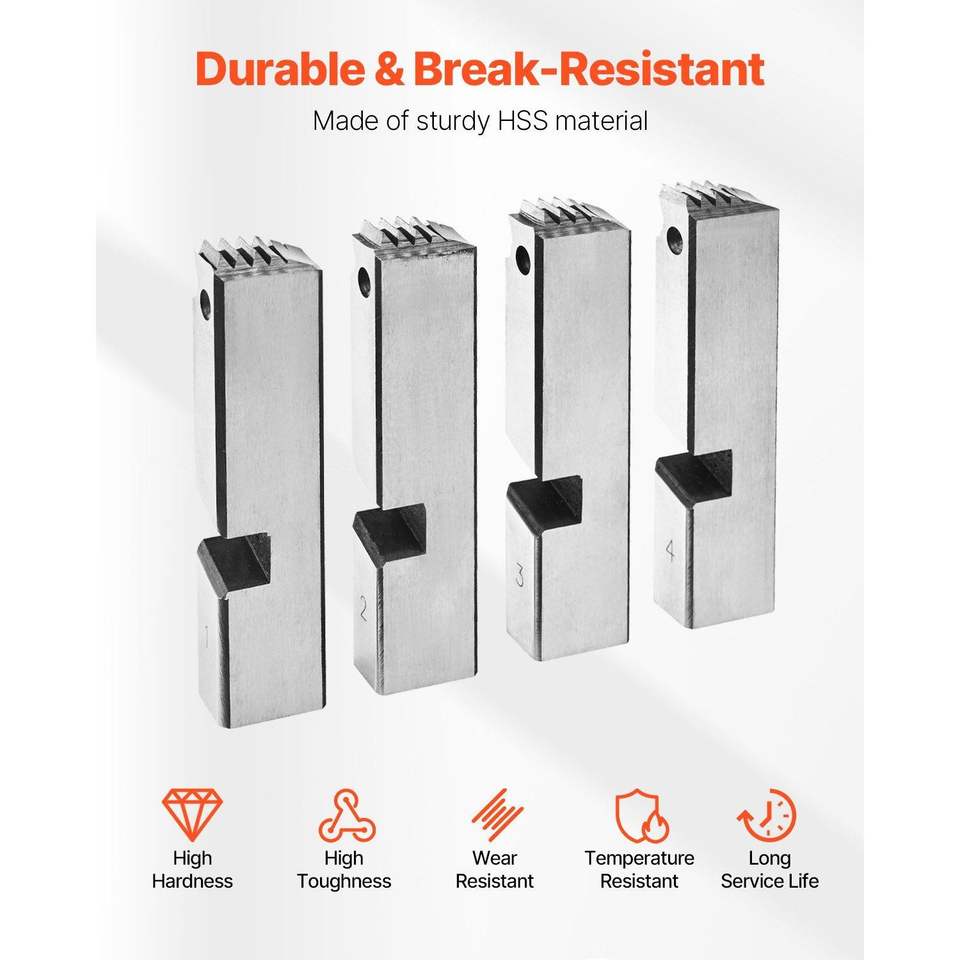 Durable & Break-Resistant

Made of sturdy HSS material

1

2

3

4

High Hardness

High Toughness

Wear Resistant

Temperature Resistant

Long Service Life