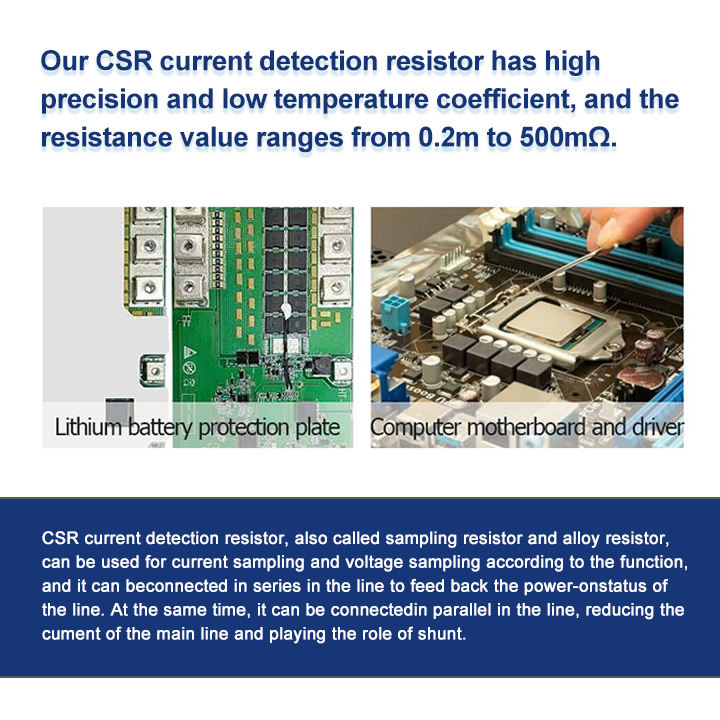 Our CSR current detection resistor has high precision and low temperature coefficient, and the resistance value ranges from 0.2m to 500mΩ.

Lithium battery protection plate

Computer motherboard and driver

CSR current detection resistor, also called sampling resistor and alloy resistor, can be used for current sampling and voltage sampling according to the function, and it can beconnected in series in the line to feed back the power-onstatus of the line. At the same time, it can be connectedin parallel in the line, reducing the cument of the main line and playing the role of shunt.