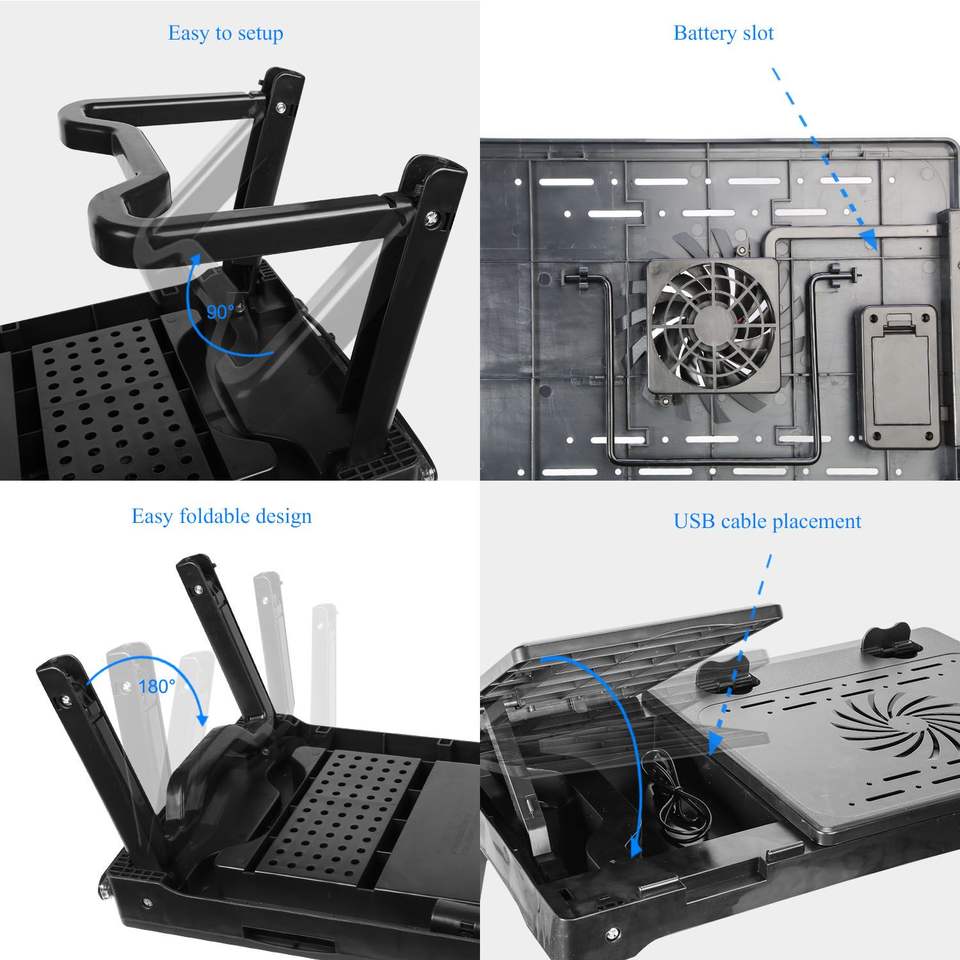 Easy to setup

90°

Battery slot

Easy foldable design

180°

USB cable placement