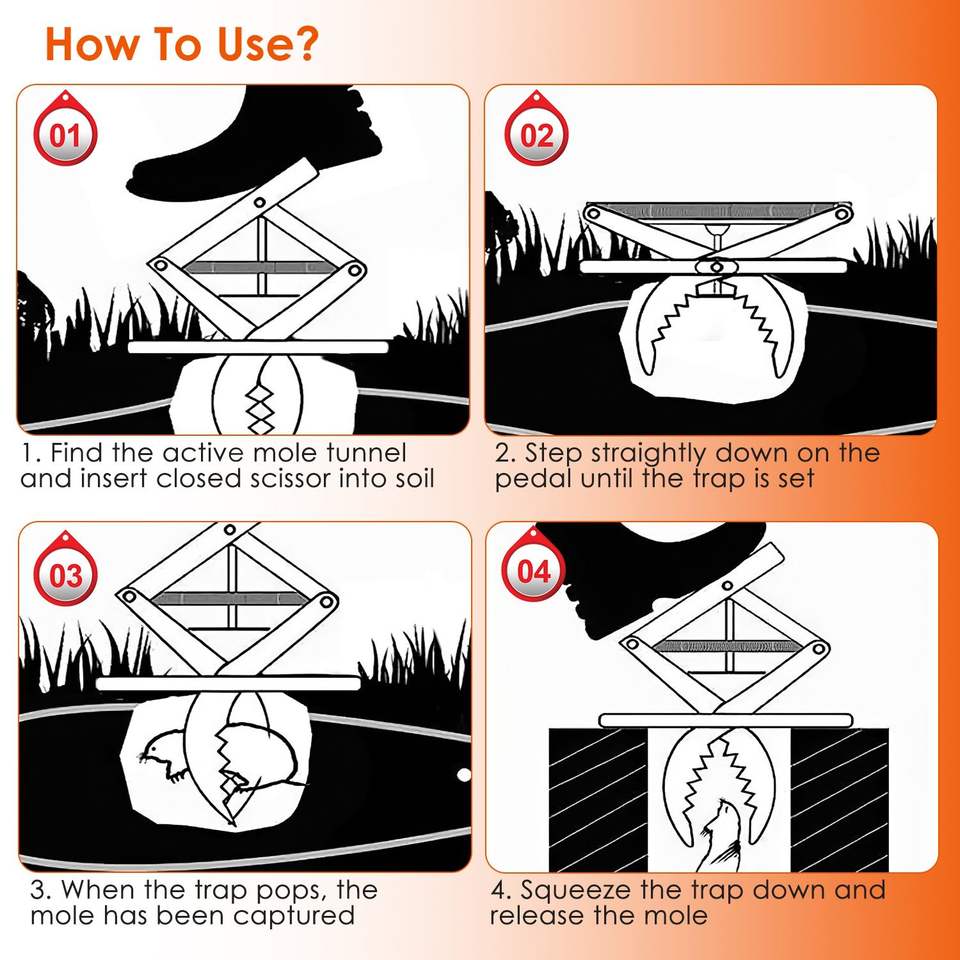 How To Use?

01

1. Find the active mole tunnel and insert closed scissor into soil

02

2. Step straightly down on the pedal until the trap is set

03

3. When the trap pops, the mole has been captured

04

4. Squeeze the trap down and release the mole