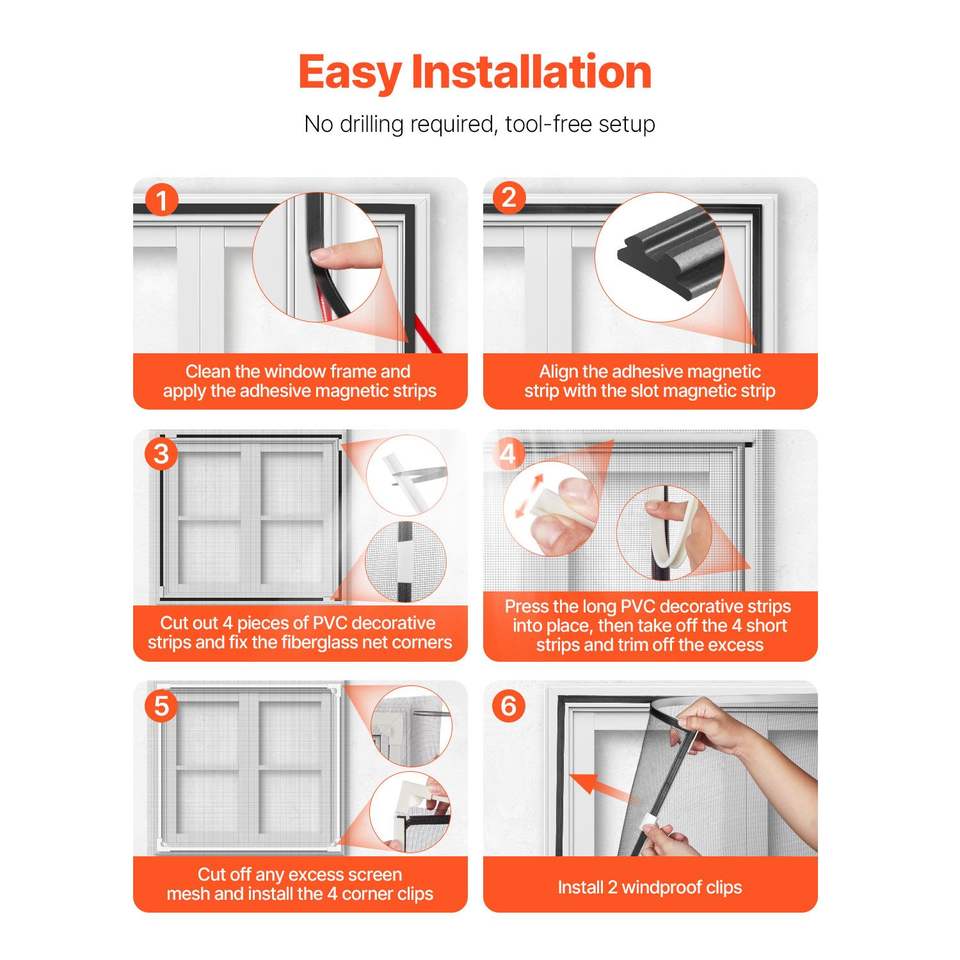 Easy Installation

No drilling required, tool-free setup

1

Clean the window frame and apply the adhesive magnetic strips

2

Align the adhesive magnetic strip with the slot magnetic strip

3

Cut out 4 pieces of PVC decorative strips and fix the fiberglass net corners

4

Press the long PVC decorative strips into place, then take off the 4 short strips and trim off the excess

5

Cut off any excess screen mesh and install the 4 corner clips

6

Install 2 windproof clips