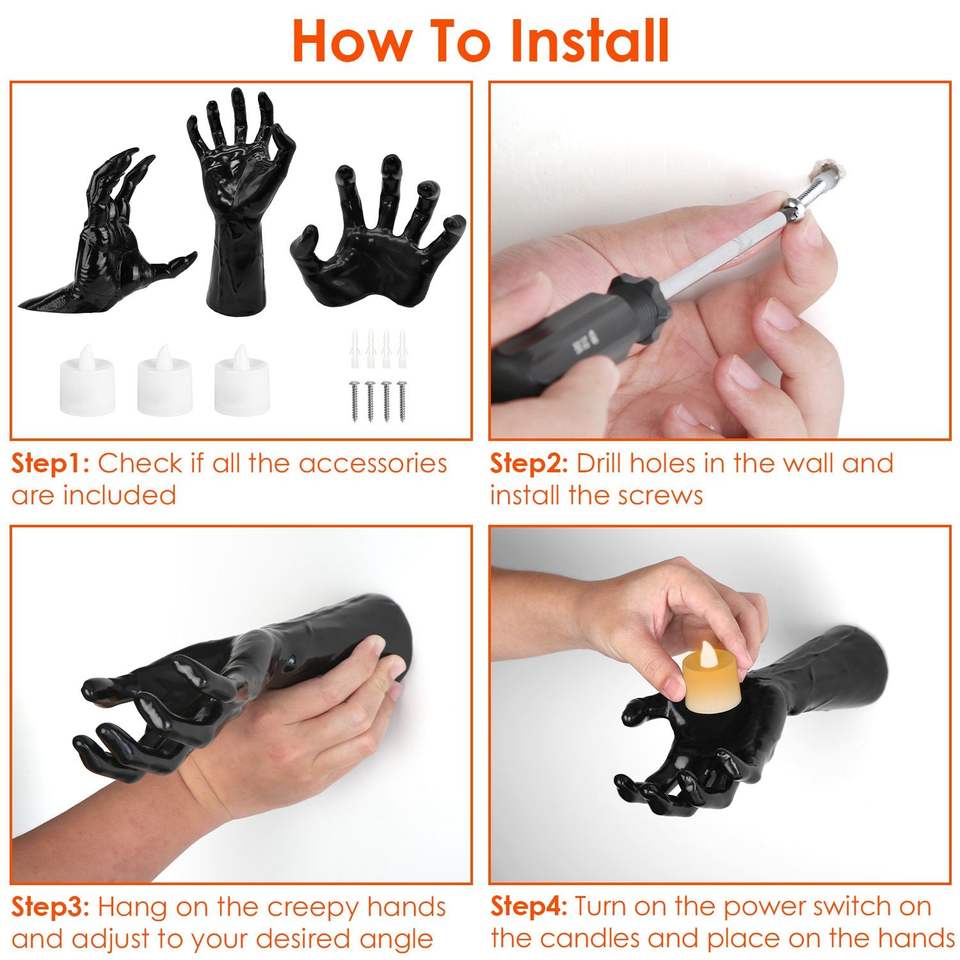 How To Install

Step1: Check if all the accessories are included

Step2: Drill holes in the wall and install the screws

Step3: Hang on the creepy hands and adjust to your desired angle

Step4: Turn on the power switch on the candles and place on the hands