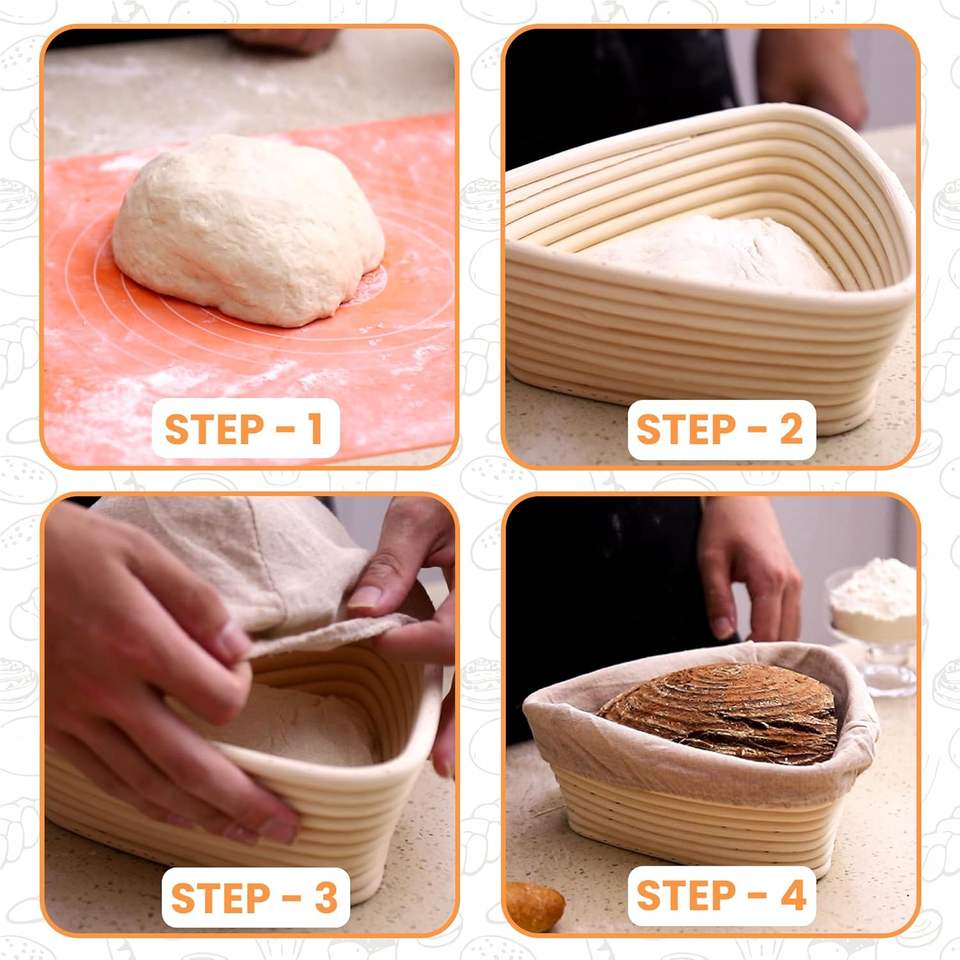 STEP - 1

STEP - 2

STEP - 3

STEP - 4