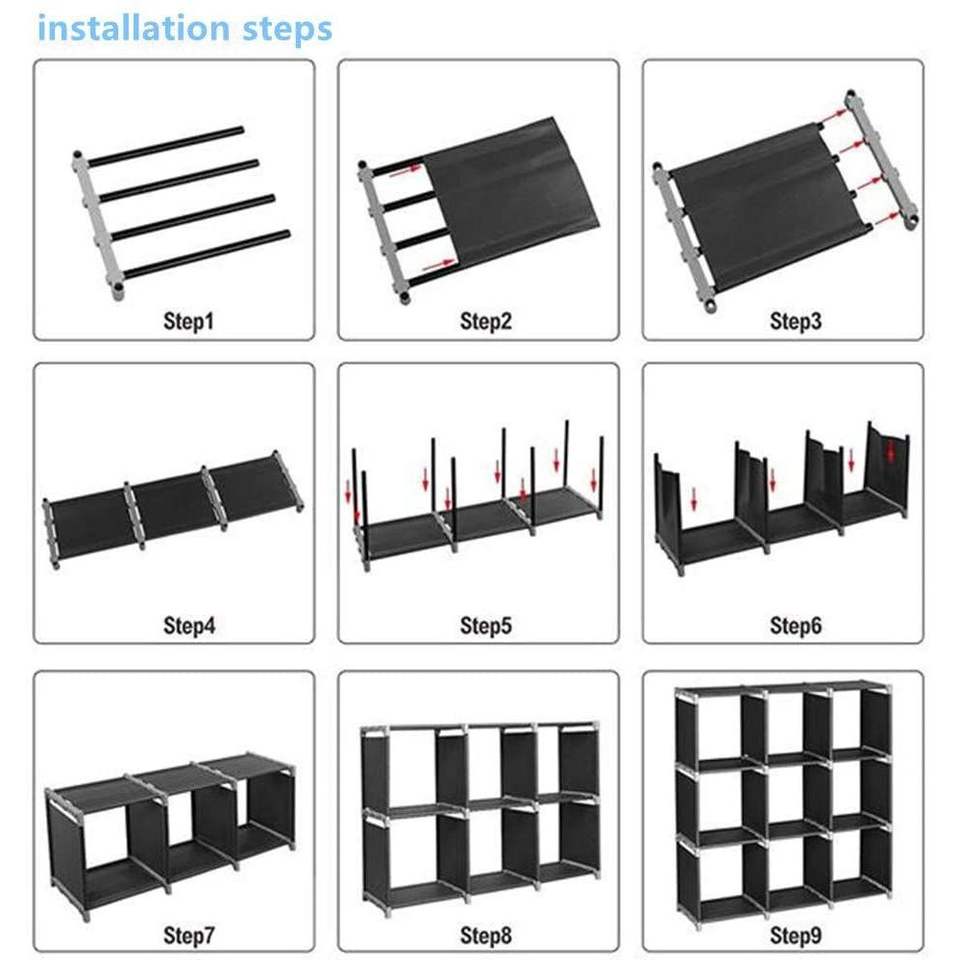 installation steps

Step1

Step2

Step3

Step4

Step5

Step6

Step7

Step8

Step9