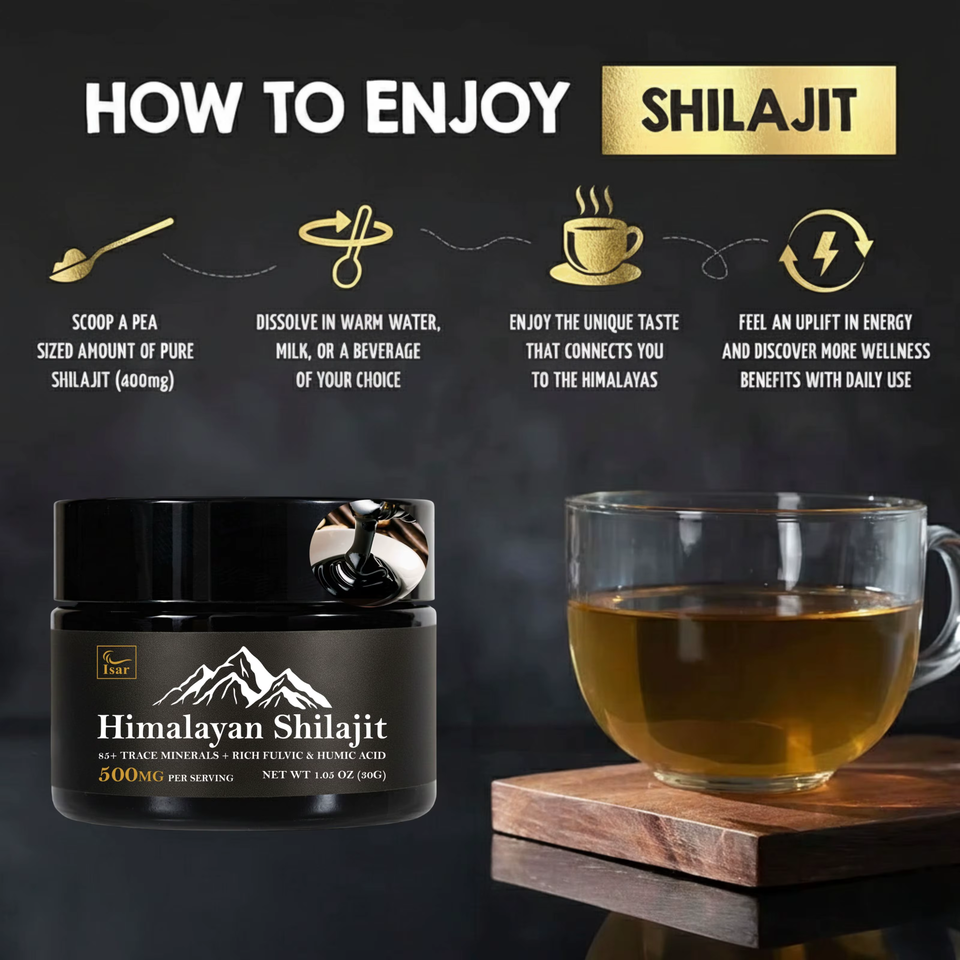 HOW TO ENJOY SHILAJIT

SCOOP A PEA SIZED AMOUNT OF PURE SHILAJIT (400mg)

DISSOLVE IN WARM WATER, MILK, OR A BEVERAGE OF YOUR CHOICE

ENJOY THE UNIQUE TASTE THAT CONNECTS YOU TO THE HIMALAYAS

FEEL AN UPLIFT IN ENERGY AND DISCOVER MORE WELLNESS BENEFITS WITH DAILY USE

Isar

Himalayan Shilajit

85+ TRACE MINERALS + RICH FULVIC & HUMIC ACID

500MG PER SERVING

NET WT 1.05 OZ (30G)