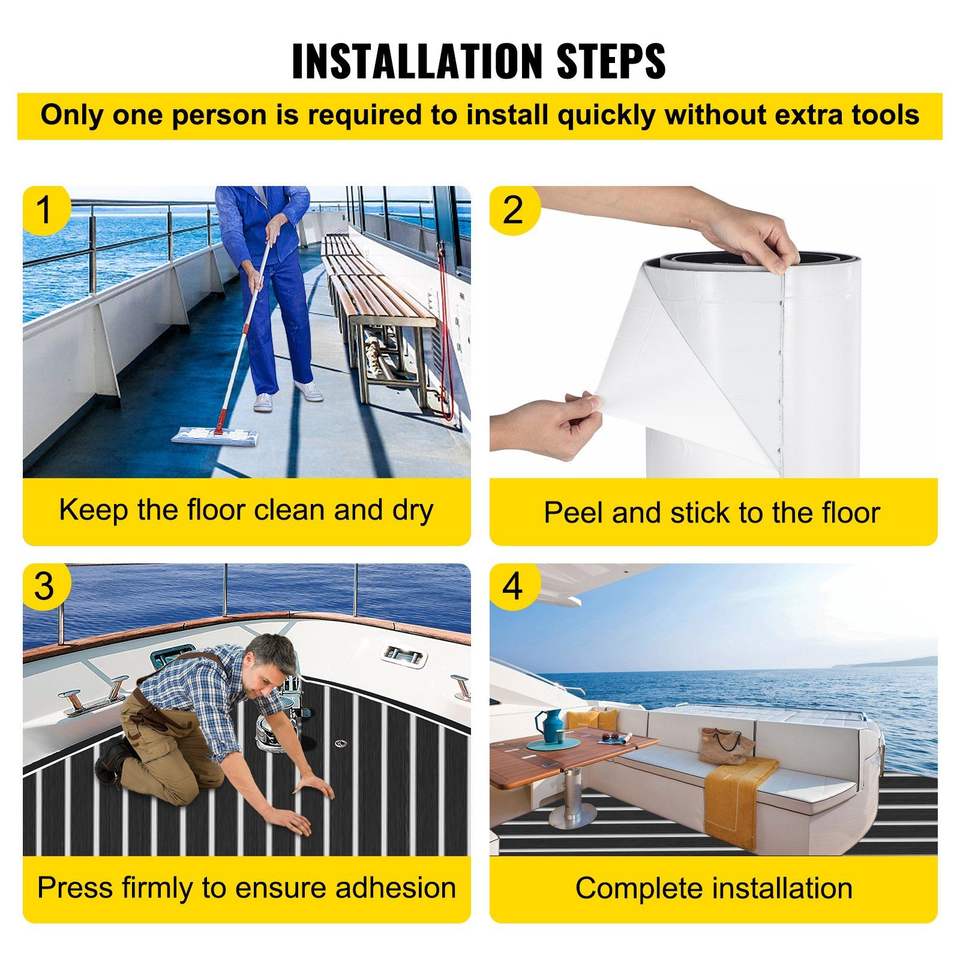 INSTALLATION STEPS

Only one person is required to install quickly without extra tools

1

Keep the floor clean and dry

2

Peel and stick to the floor

3

Press firmly to ensure adhesion

4

Complete installation