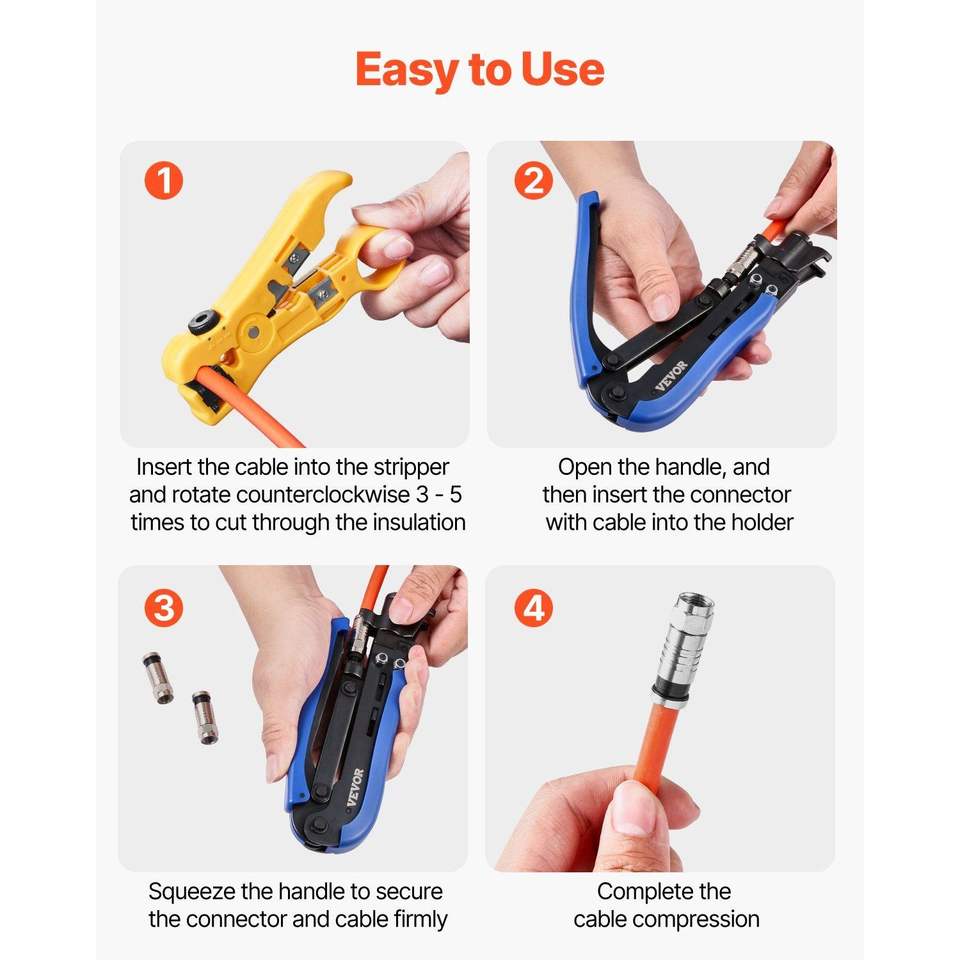 Easy to Use

1

Insert the cable into the stripper and rotate counterclockwise 3 - 5 times to cut through the insulation

2

VEVOR

Open the handle, and then insert the connector with cable into the holder

3

VEVOR

Squeeze the handle to secure the connector and cable firmly

4

Complete the cable compression