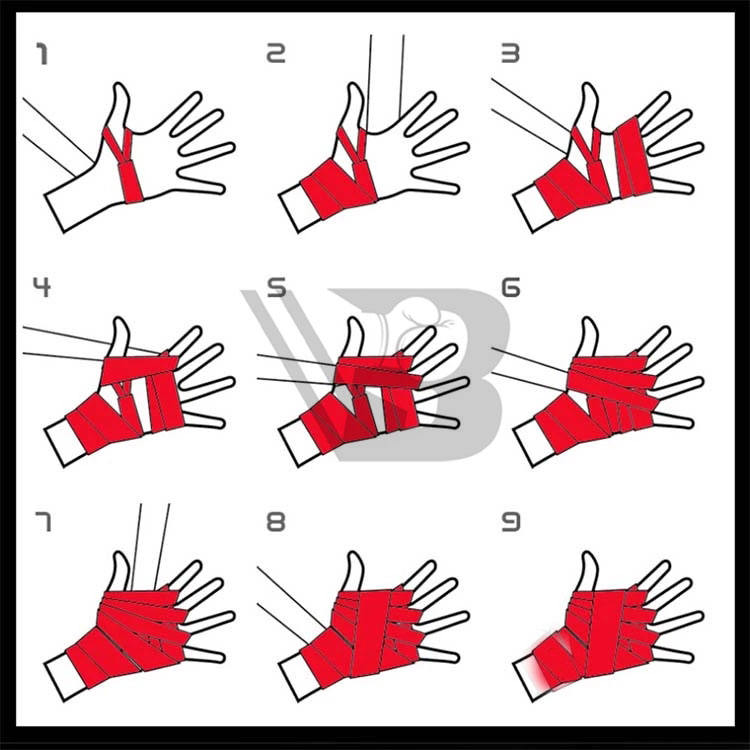 1

2

3

4

5

6

7

8

9