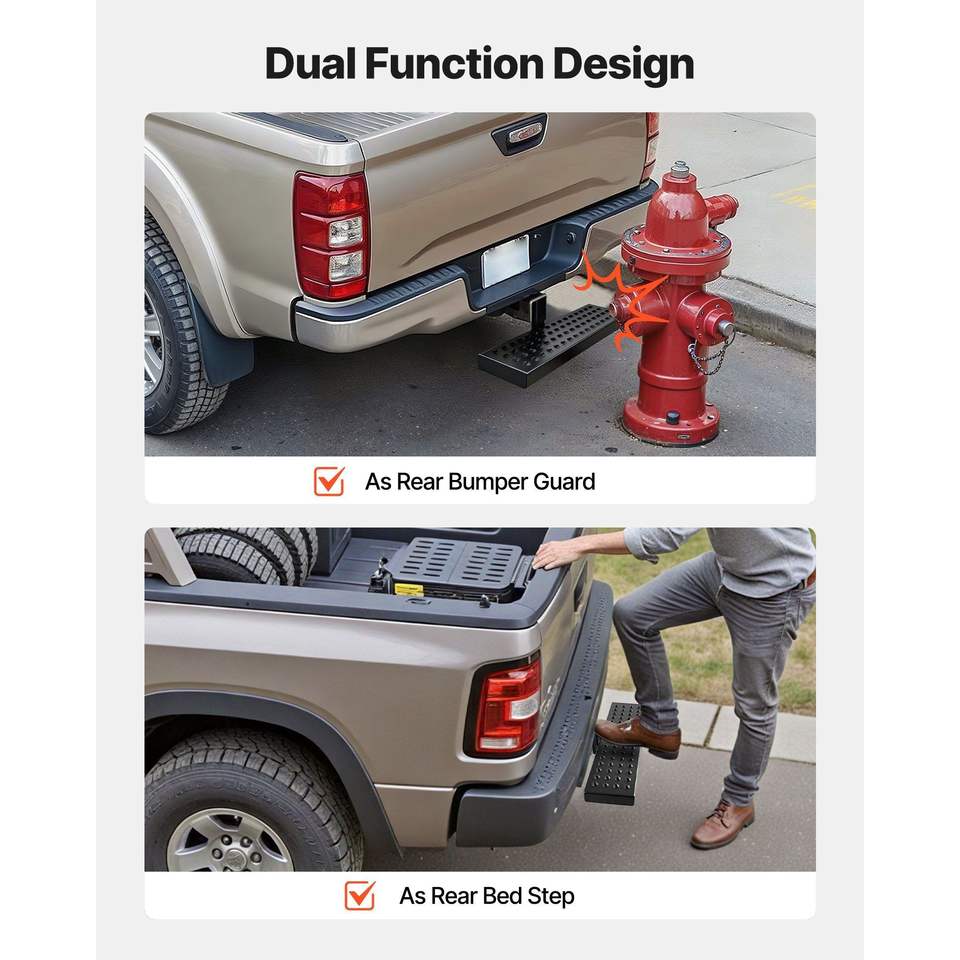 Dual Function Design

As Rear Bumper Guard

As Rear Bed Step