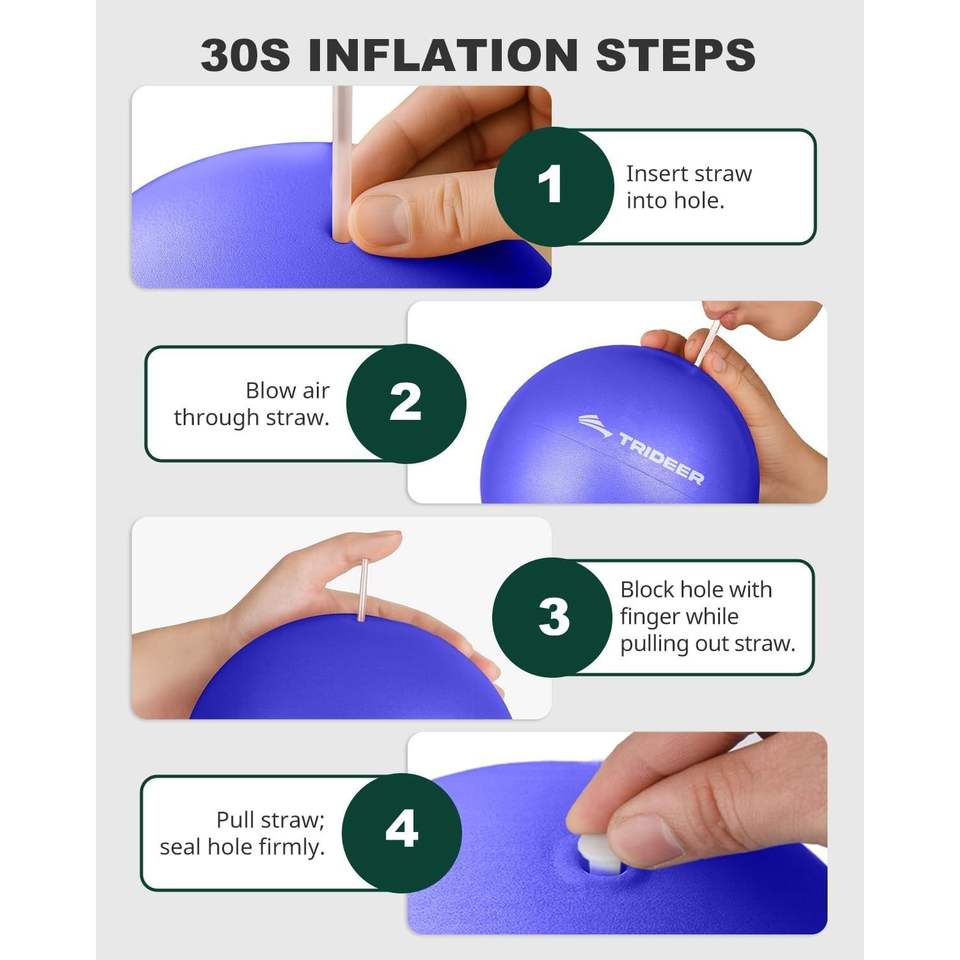 30S INFLATION STEPS

1
Insert straw into hole.

Blow air through straw.
2

TRIDEER

3
Block hole with finger while pulling out straw.

Pull straw; seal hole firmly.
4